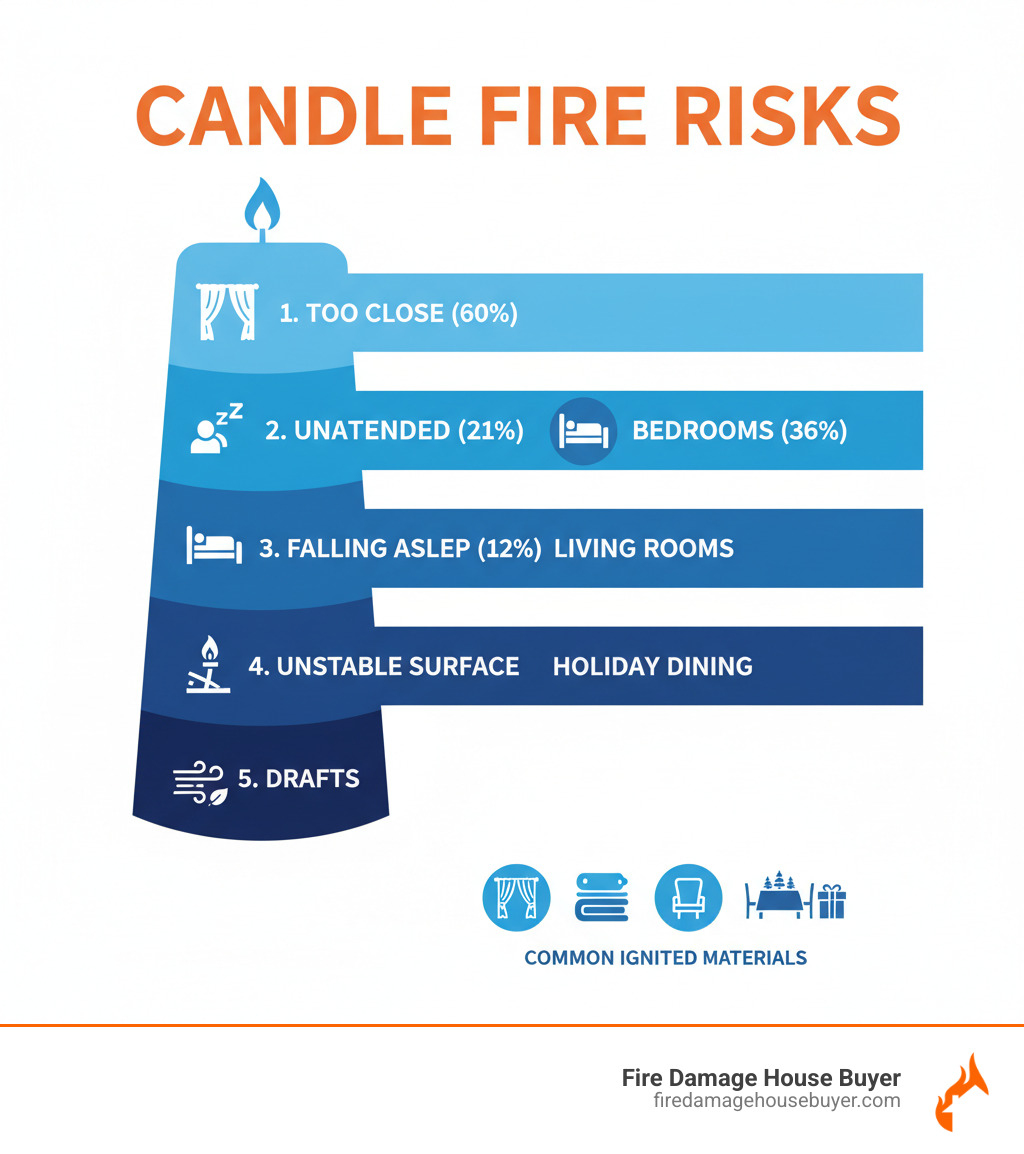 CANDLE FIRE RISKS

1. TOO CLOSE (60%)

2. UNATENDED (21%) BEDROOMS (36%)

3. FALLING ASLEP (12%) LIVING ROOMS

4. UNSTABLE SURFACE HOLIDAY DINING

5. DRAFTS

COMMON IGNITED MATERIALS

Fire Damage House Buyer
firedamagehousebuyer.com