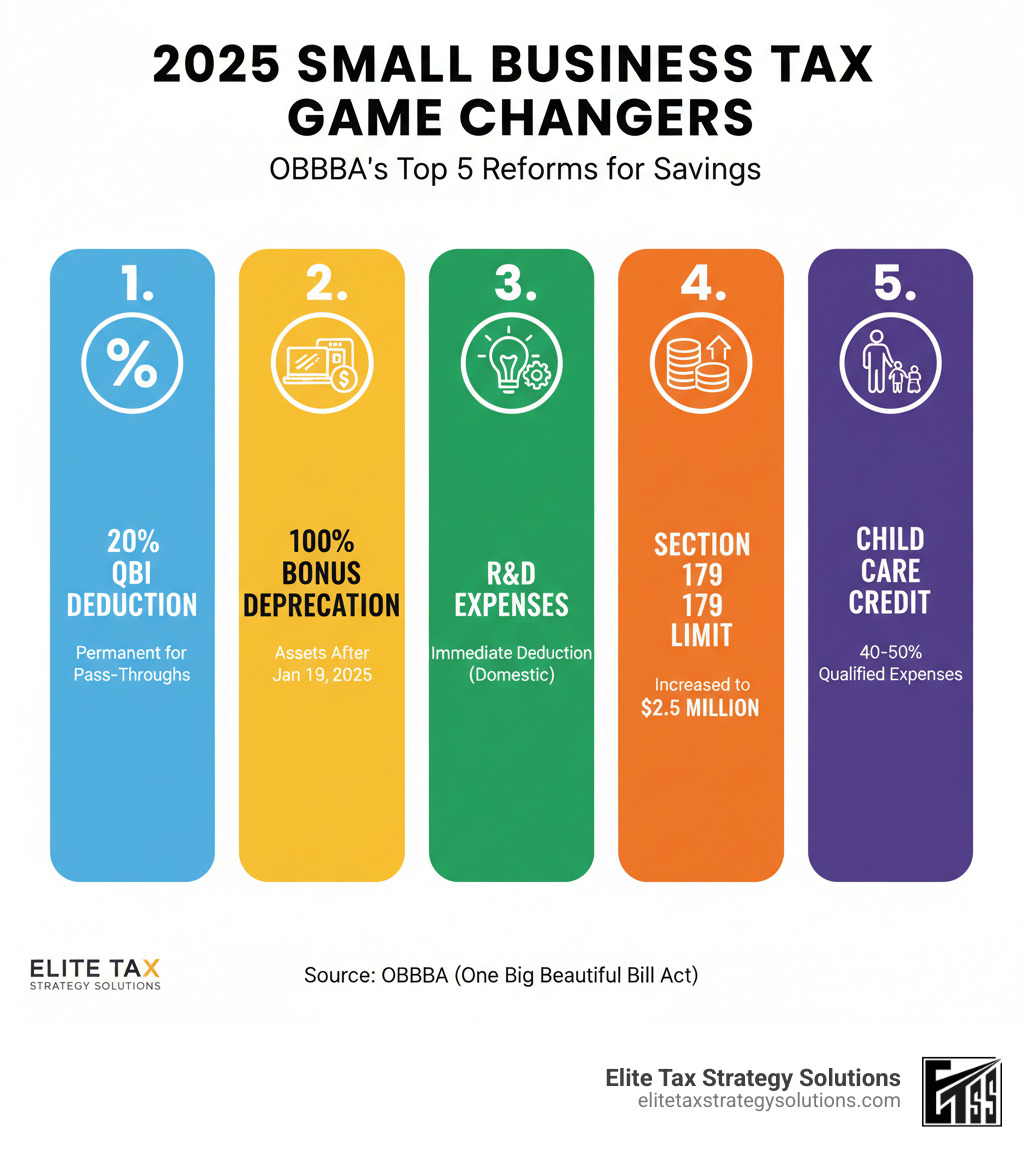 2025 SMALL BUSINESS TAX GAME CHANGERS

OBBBA's Top 5 Reforms for Savings

1.

%

20% QBI DEDUCTION

Permanent for Pass-Throughs

2.

100% BONUS DEPRECATION

Assets After Jan 19, 2025

3.

R&D EXPENSES

Immediate Deduction (Domestic)

4.

SECTION 179 179 LIMIT

Increased to $2.5 MILLION

5.

CHILD CARE CREDIT

40-50% Qualified Expenses

ELITE TAX
STRATEGY SOLUTIONS

Source: OBBBA (One Big Beautiful Bill Act)

Elite Tax Strategy Solutions
elitetaxstrategysolutions.com

ETSS