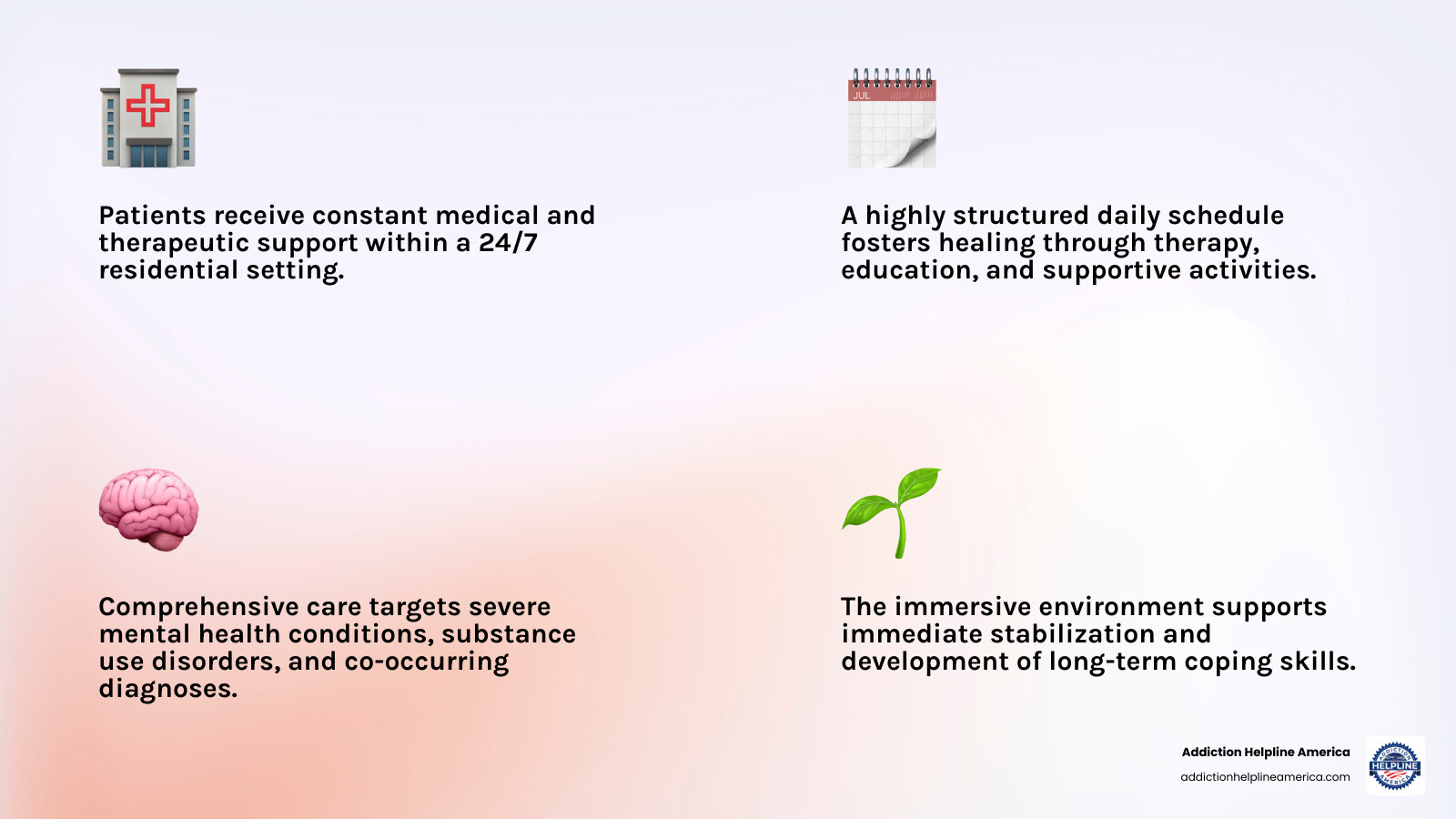 JUL

Patients receive constant medical and therapeutic support within a 24/7 residential setting.

A highly structured daily schedule fosters healing through therapy, education, and supportive activities.

Comprehensive care targets severe mental health conditions, substance use disorders, and co-occurring diagnoses.

The immersive environment supports immediate stabilization and development of long-term coping skills.

Addiction Helpline America
addictionhelplineamerica.com

ADDICTION HELPLINE AMERICA