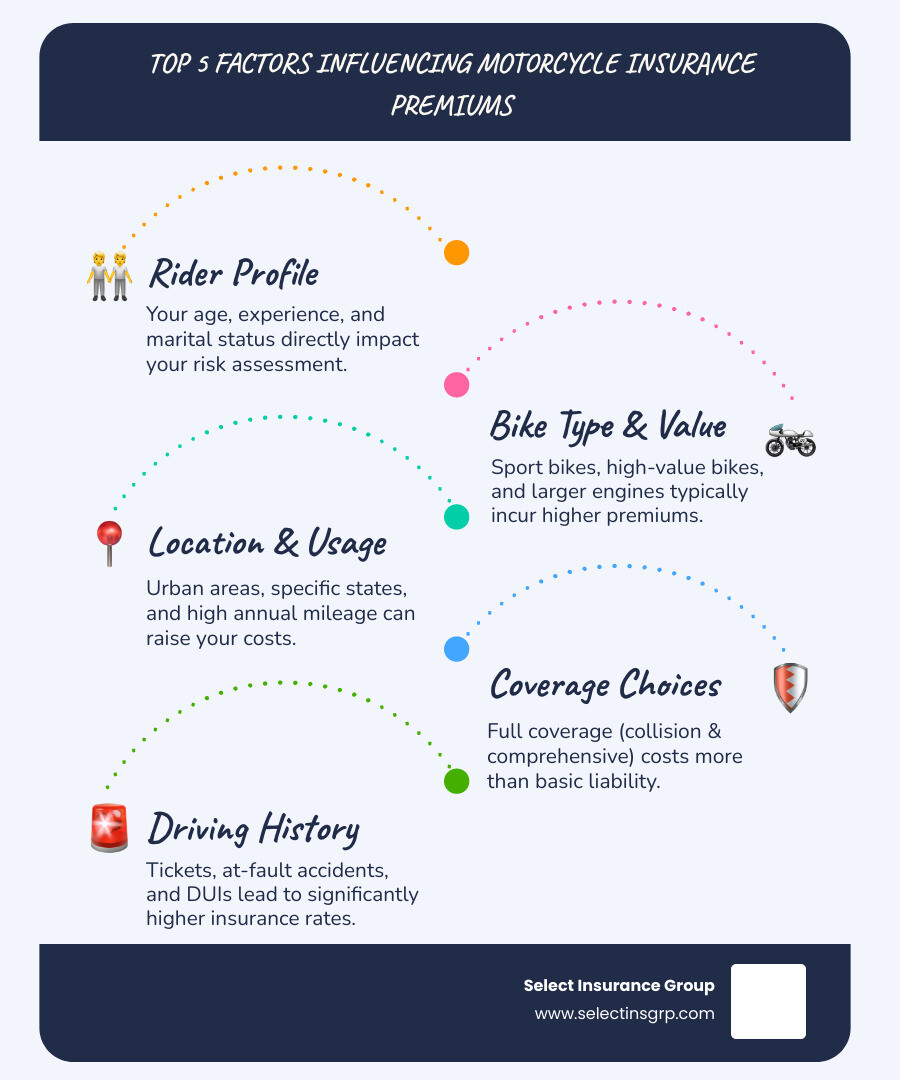 TOP 5 FACTORS INFLUENCING MOTORCYCLE INSURANCE PREMIUMS

Rider Profile

Your age, experience, and marital status directly impact your risk assessment.

Bike Type & Value

Sport bikes, high-value bikes, and larger engines typically incur higher premiums.

Location & Usage

Urban areas, specific states, and high annual mileage can raise your costs.

Coverage Choices

Full coverage (collision & comprehensive) costs more than basic liability.

Driving History

Tickets, at-fault accidents, and DUIs lead to significantly higher insurance rates.

Select Insurance Group
www.selectinsgrp.com