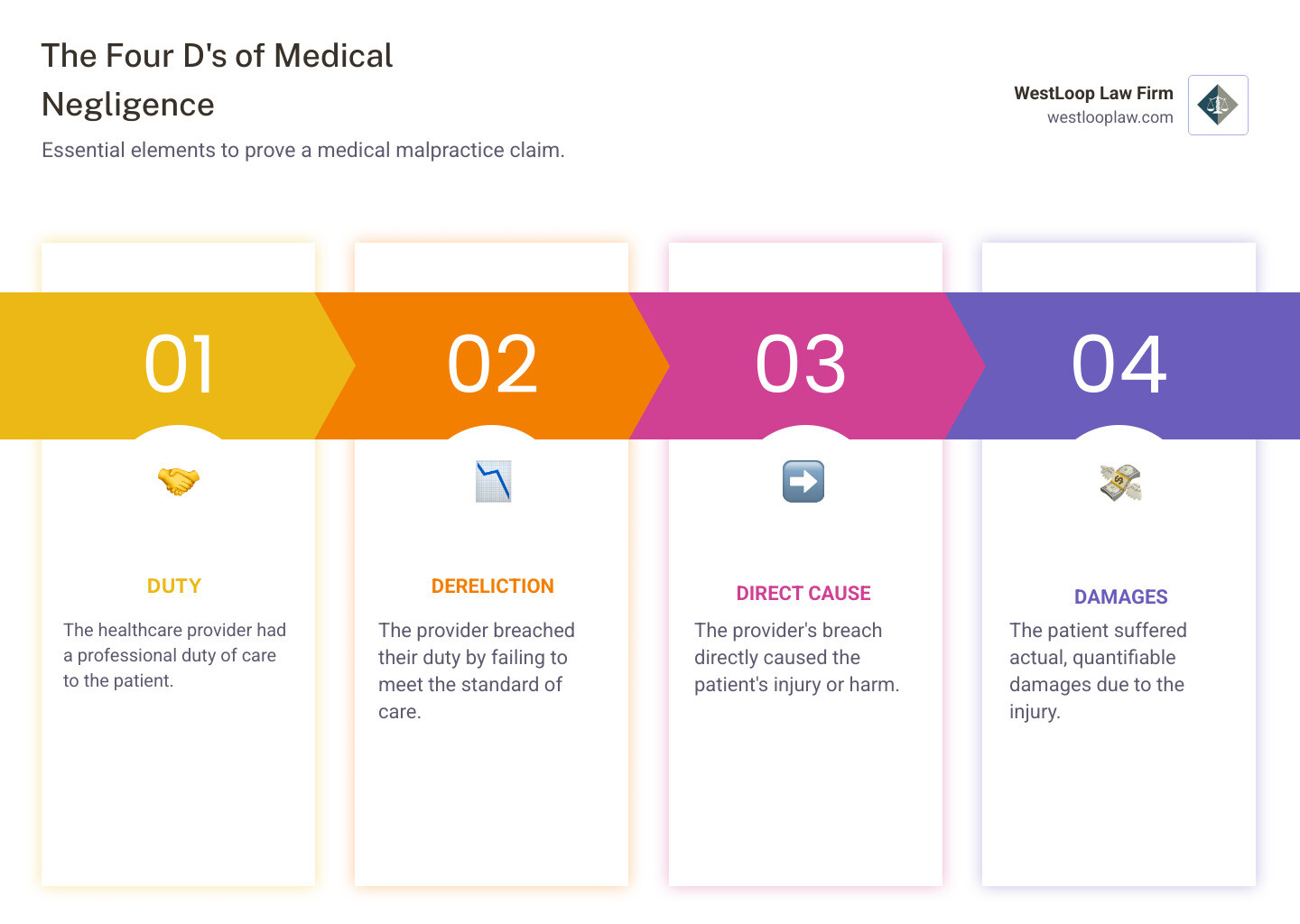 The Four D's of Medical Negligence

Essential elements to prove a medical malpractice claim.

WestLoop Law Firm
westlooplaw.com

01

DUTY

The healthcare provider had a professional duty of care to the patient.

02

DERELICTION

The provider breached their duty by failing to meet the standard of care.

03

DIRECT CAUSE

The provider's breach directly caused the patient's injury or harm.

04

DAMAGES

The patient suffered actual, quantifiable damages due to the injury.