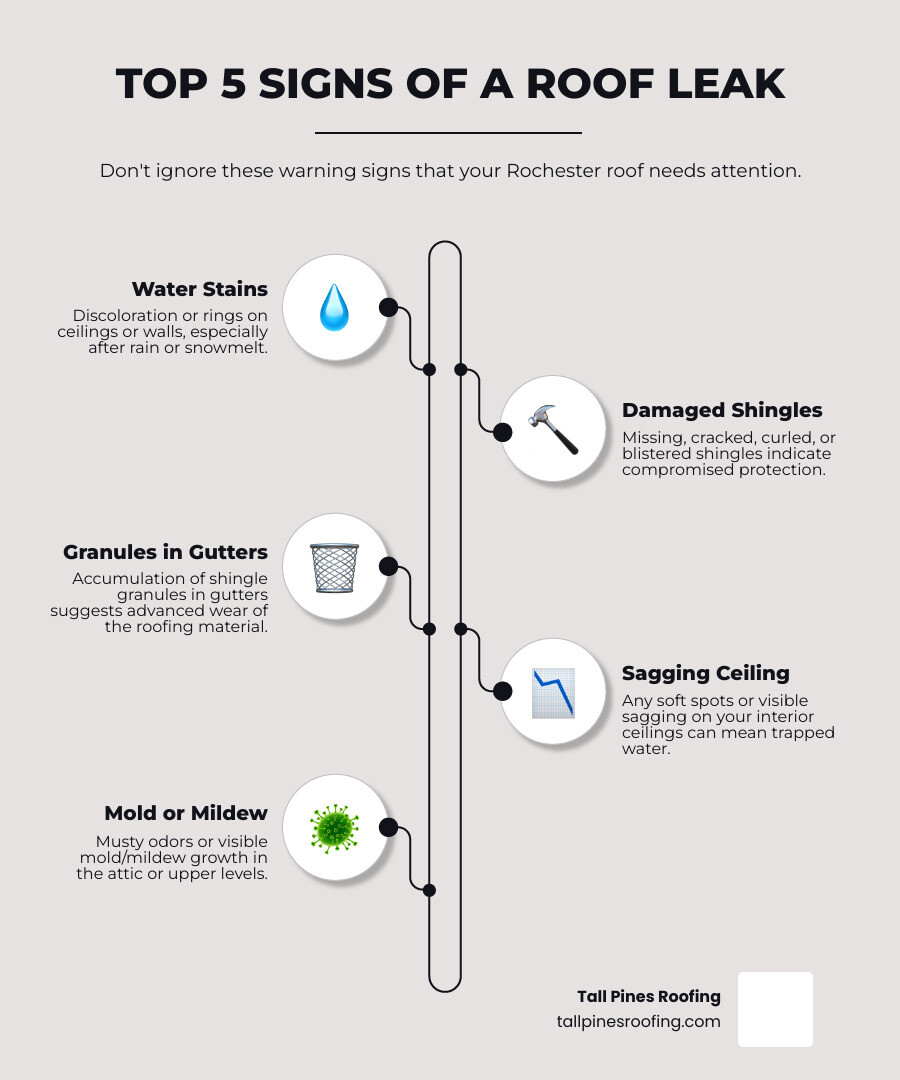 TOP 5 SIGNS OF A ROOF LEAK

Don't ignore these warning signs that your Rochester roof needs attention.

Water Stains
Discoloration or rings on ceilings or walls, especially after rain or snowmelt.

Damaged Shingles
Missing, cracked, curled, or blistered shingles indicate compromised protection.

Granules in Gutters
Accumulation of shingle granules in gutters suggests advanced wear of the roofing material.

Sagging Ceiling
Any soft spots or visible sagging on your interior ceilings can mean trapped water.

Mold or Mildew
Musty odors or visible mold/mildew growth in the attic or upper levels.

Tall Pines Roofing
tallpinesroofing.com