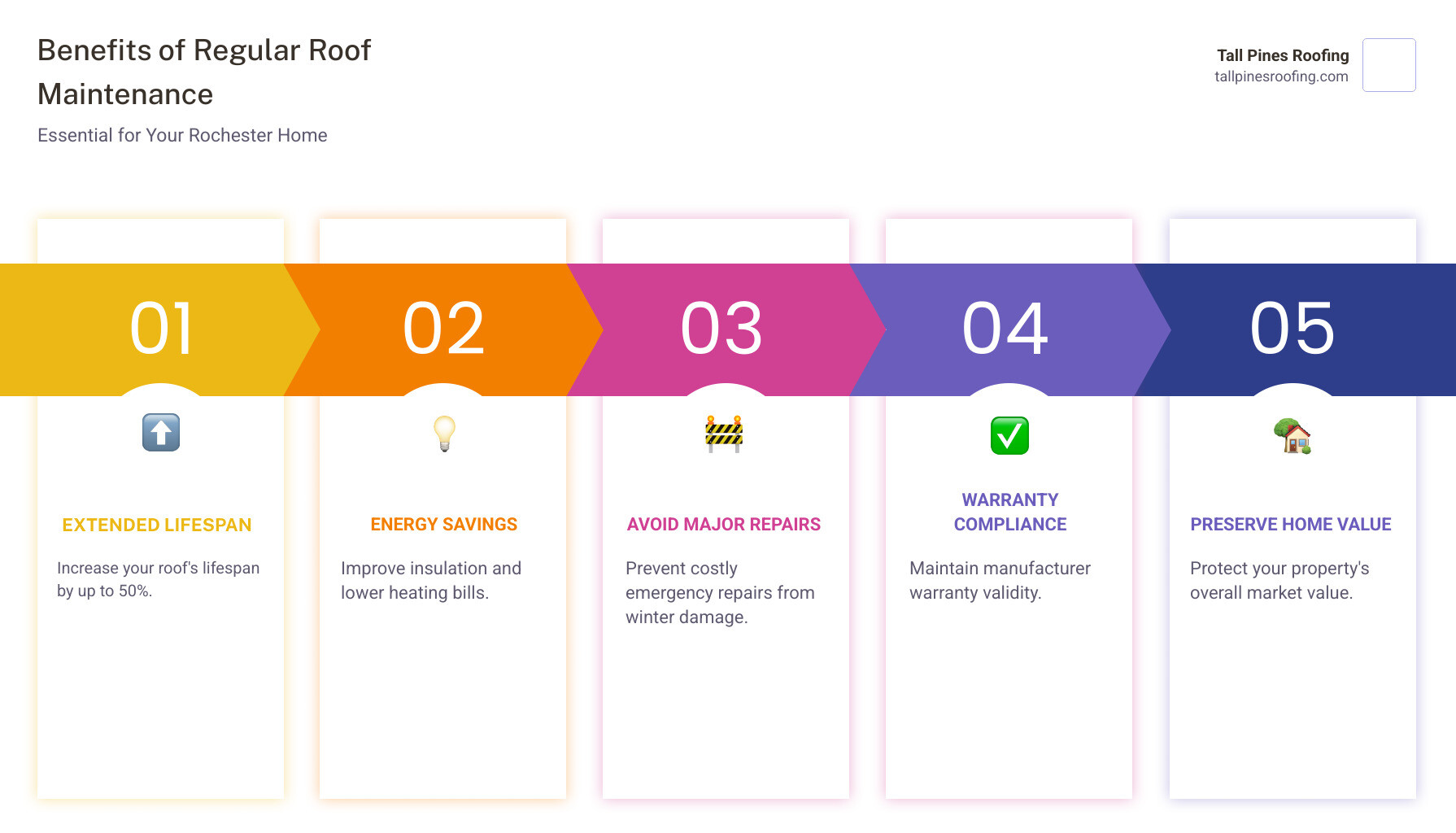 Benefits of Regular Roof Maintenance

Essential for Your Rochester Home

Tall Pines Roofing
tallpinesroofing.com

01

EXTENDED LIFESPAN

Increase your roof's lifespan by up to 50%.

02

ENERGY SAVINGS

Improve insulation and lower heating bills.

03

AVOID MAJOR REPAIRS

Prevent costly emergency repairs from winter damage.

04

WARRANTY COMPLIANCE

Maintain manufacturer warranty validity.

05

PRESERVE HOME VALUE

Protect your property's overall market value.