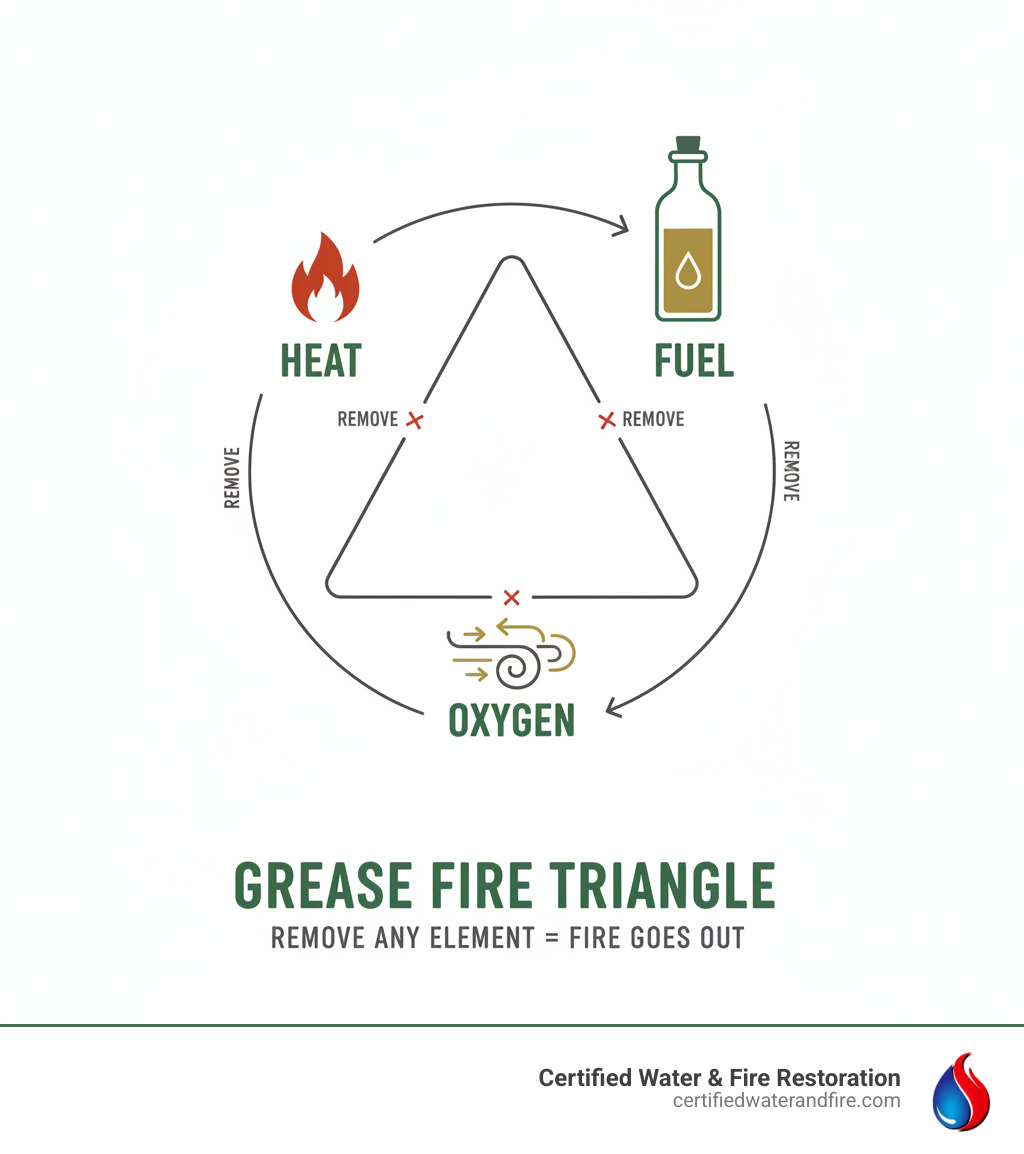 HEAT

FUEL

REMOVE

REMOVE

REMOVE

REMOVE

OXYGEN

GREASE FIRE TRIANGLE

REMOVE ANY ELEMENT = FIRE GOES OUT

Certified Water & Fire Restoration
certifiedwaterandfire.com