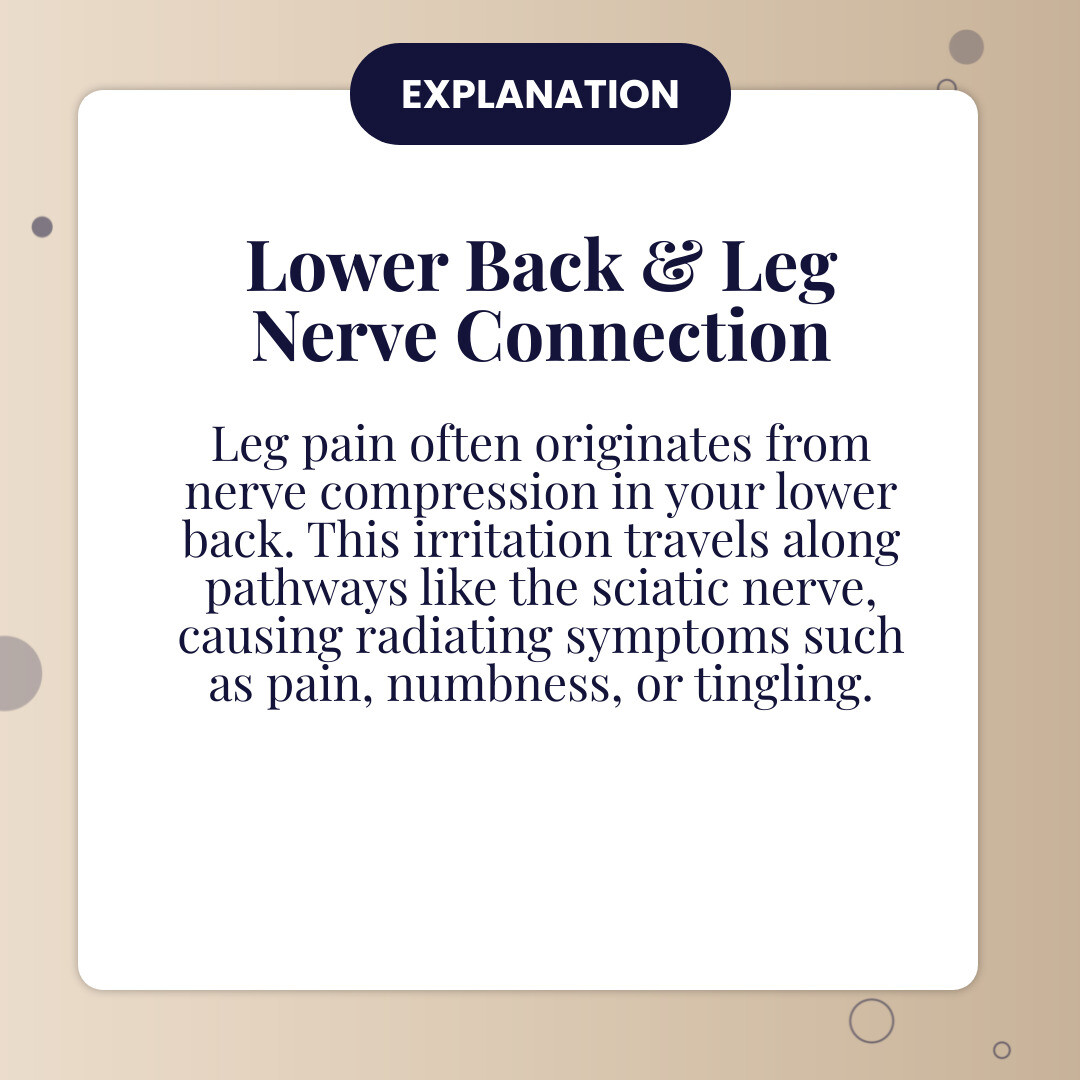 EXPLANATION

Lower Back & Leg Nerve Connection

Leg pain often originates from nerve compression in your lower back. This irritation travels along pathways like the sciatic nerve, causing radiating symptoms such as pain, numbness, or tingling.