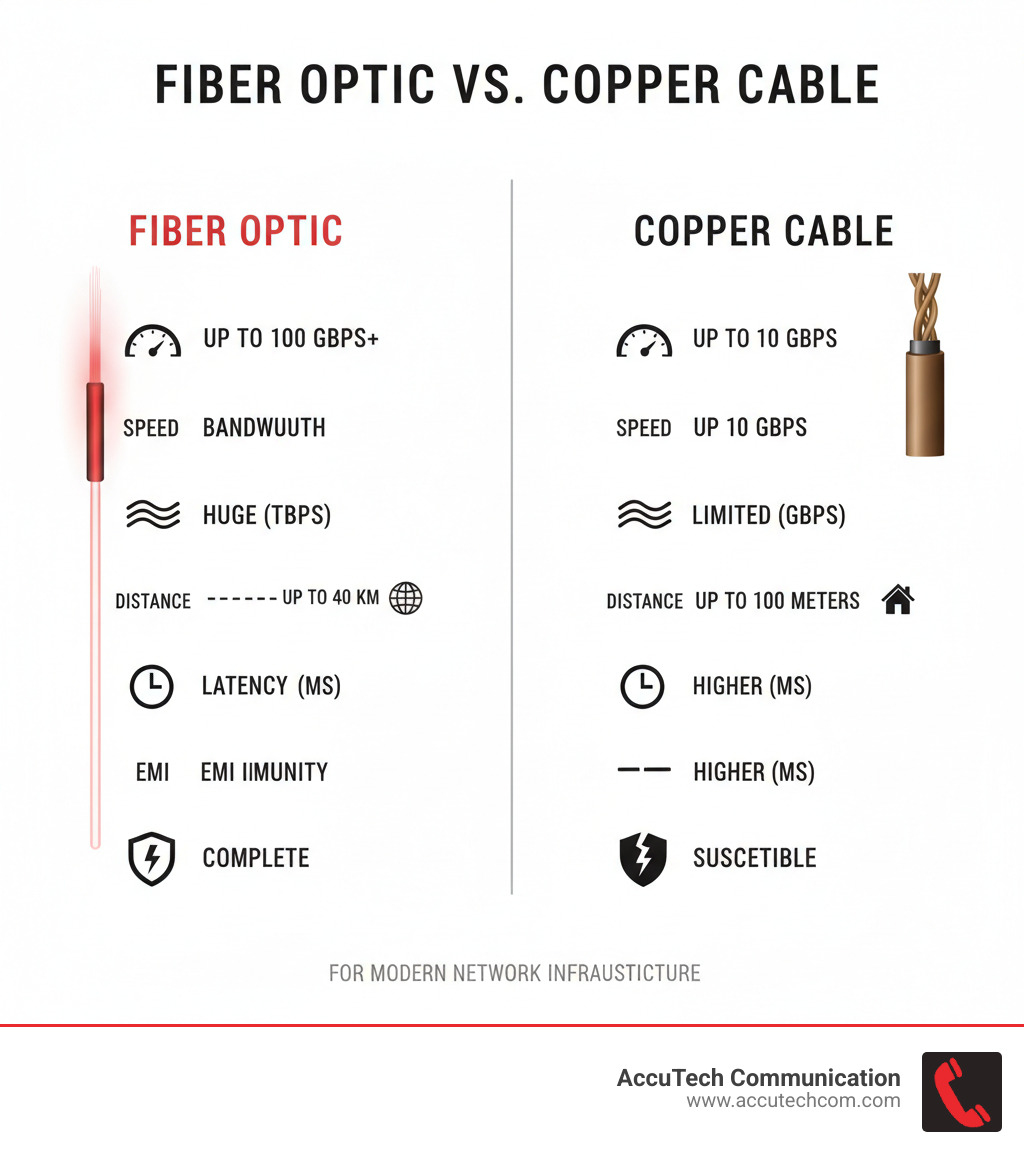 FIBER OPTIC VS. COPPER CABLE

FIBER OPTIC

UP TO 100 GBPS+

SPEED BANDWUUTH

HUGE (TBPS)

DISTANCE ------ UP TO 40 KM

LATENCY (MS)

EMI EMI IIMUNITY

COMPLETE

COPPER CABLE

UP TO 10 GBPS

SPEED UP 10 GBPS

LIMITED (GBPS)

DISTANCE UP TO 100 METERS

HIGHER (MS)

HIGHER (MS)

SUSCETIBLE

FOR MODERN NETWORK INFRAUSTICTURE

AccuTech Communication
www.accutechcom.com