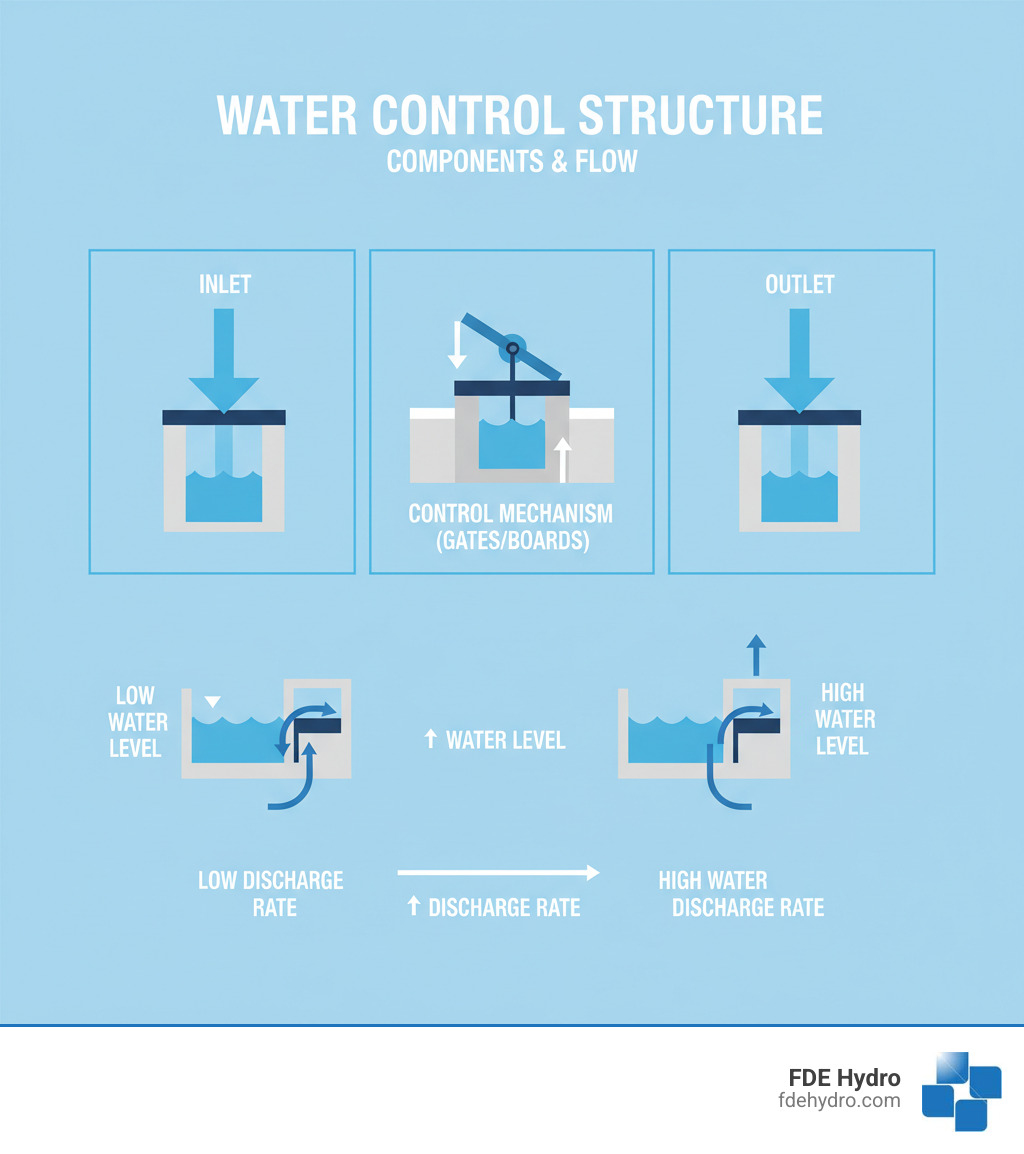 WATER CONTROL STRUCTURE
COMPONENTS & FLOW

INLET

CONTROL MECHANISM (GATES/BOARDS)

OUTLET

LOW WATER LEVEL

↑ WATER LEVEL

HIGH WATER LEVEL

LOW DISCHARGE RATE

↑ DISCHARGE RATE

HIGH WATER DISCHARGE RATE

FDE Hydro
fdehydro.com