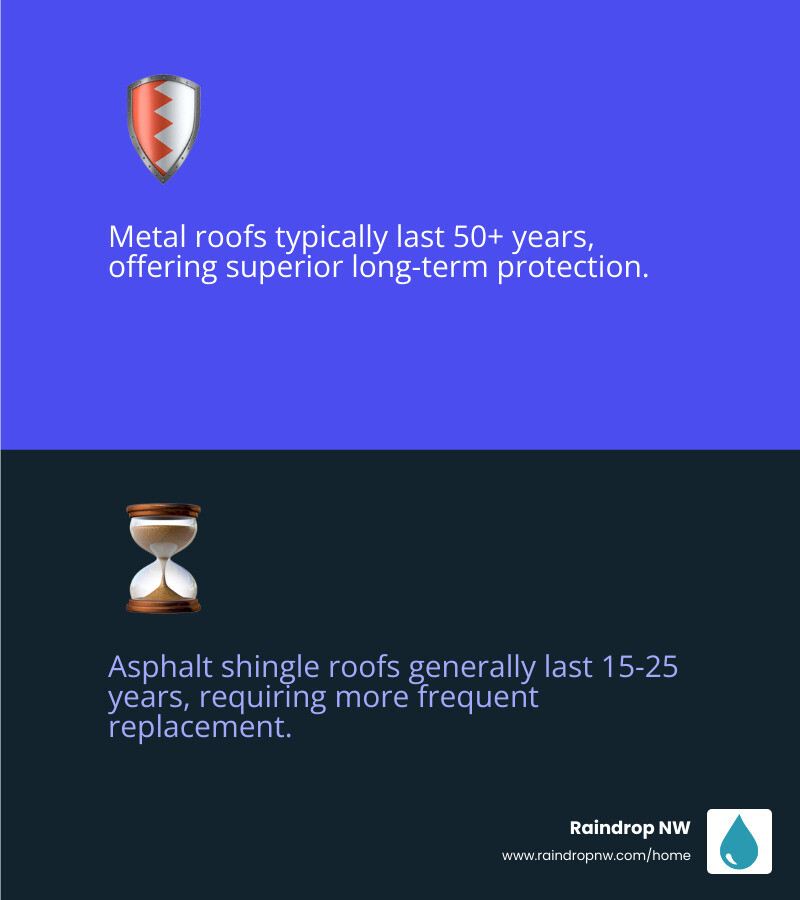 Metal roofs typically last 50+ years, offering superior long-term protection.

Asphalt shingle roofs generally last 15-25 years, requiring more frequent replacement.

Raindrop NW
www.raindropnw.com/home