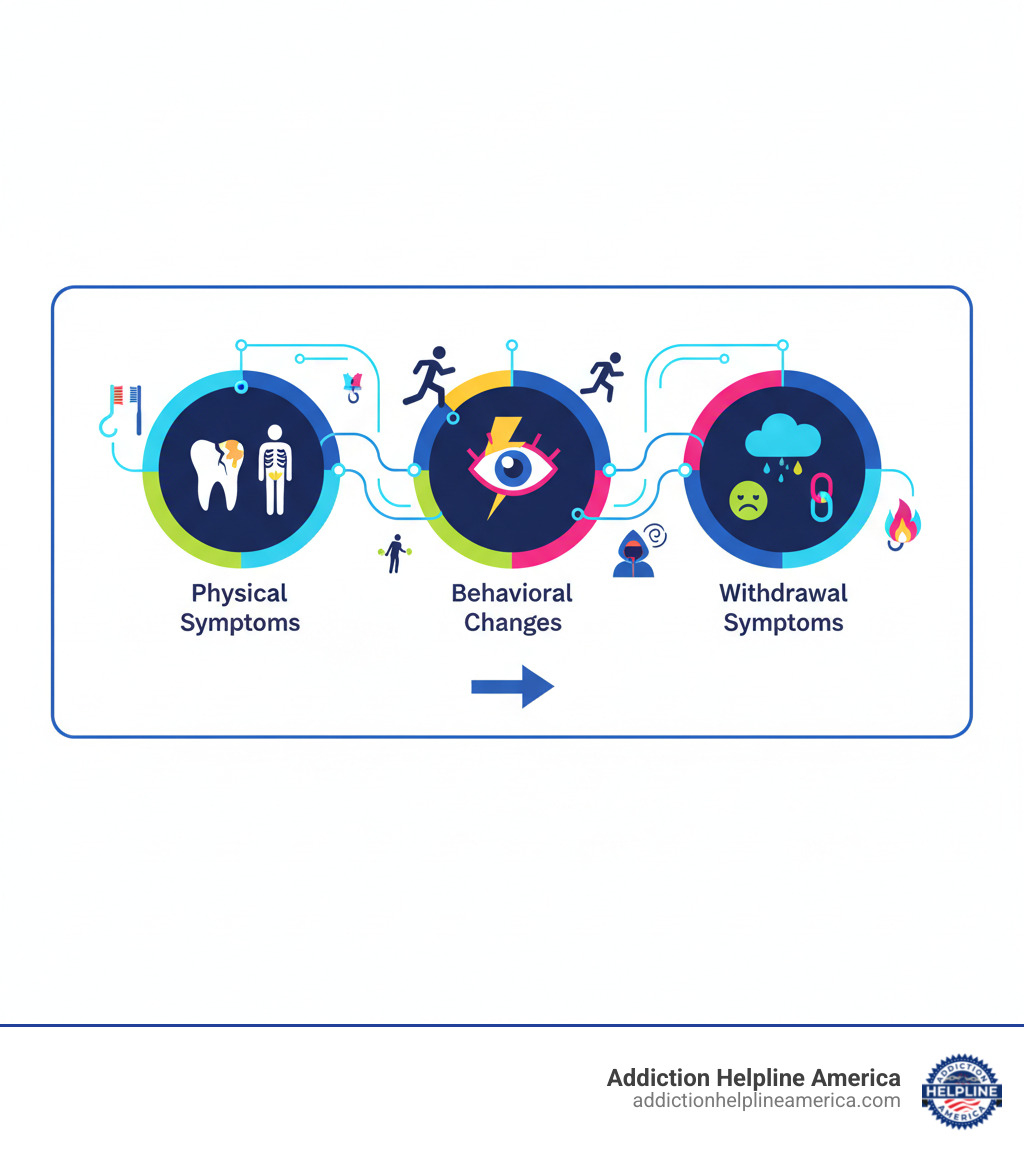 Physical Symptoms

Behavioral Changes

Withdrawal Symptoms

Addiction Helpline America
addictionhelplineamerica.com

ADDICTION
HELPLINE
AMERICA