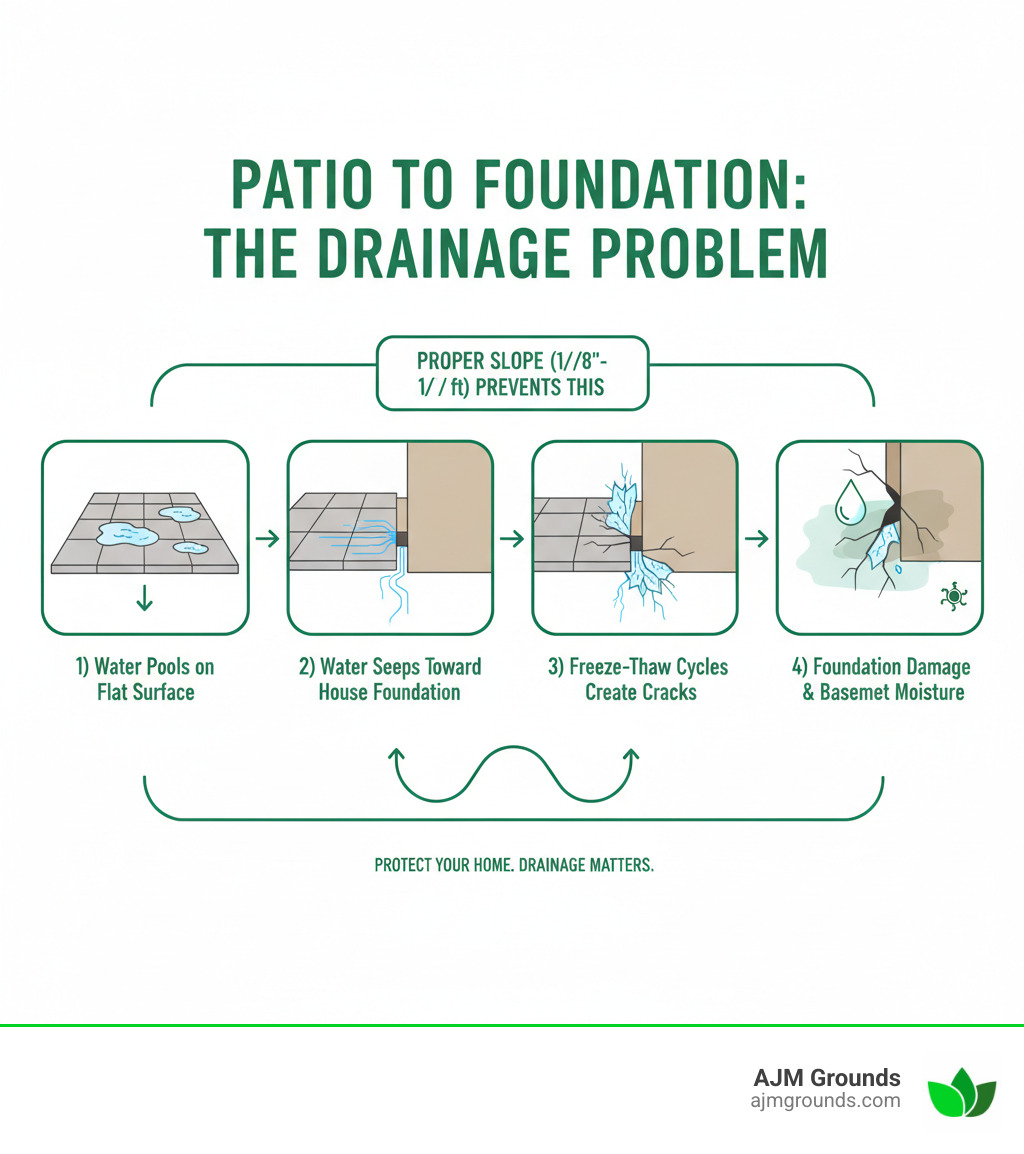 PATIO TO FOUNDATION: THE DRAINAGE PROBLEM

PROPER SLOPE (1//8"- 1/ / ft) PREVENTS THIS

1) Water Pools on Flat Surface

2) Water Seeps Toward House Foundation

3) Freeze-Thaw Cycles Create Cracks

4) Foundation Damage & Basemet Moisture

PROTECT YOUR HOME. DRAINAGE MATTERS.

AJM Grounds
ajmgrounds.com