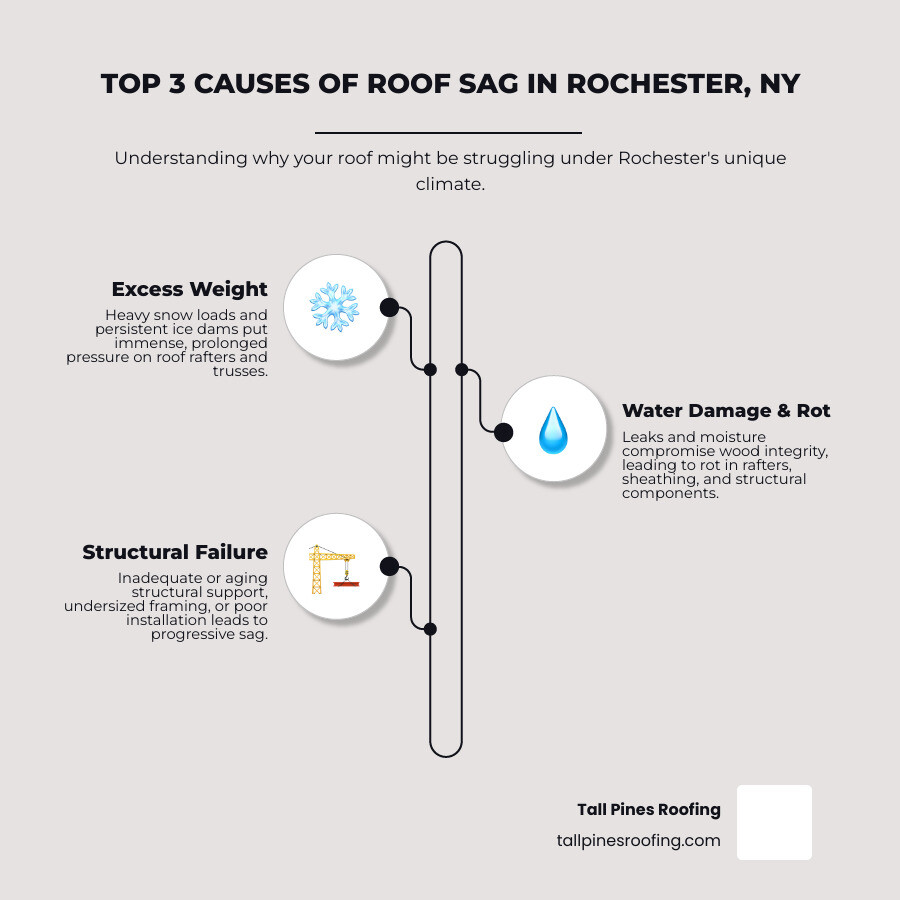 TOP 3 CAUSES OF ROOF SAG IN ROCHESTER, NY

Understanding why your roof might be struggling under Rochester's unique climate.

Excess Weight

Heavy snow loads and persistent ice dams put immense, prolonged pressure on roof rafters and trusses.

Water Damage & Rot

Leaks and moisture compromise wood integrity, leading to rot in rafters, sheathing, and structural components.

Structural Failure

Inadequate or aging structural support, undersized framing, or poor installation leads to progressive sag.

Tall Pines Roofing

tallpinesroofing.com