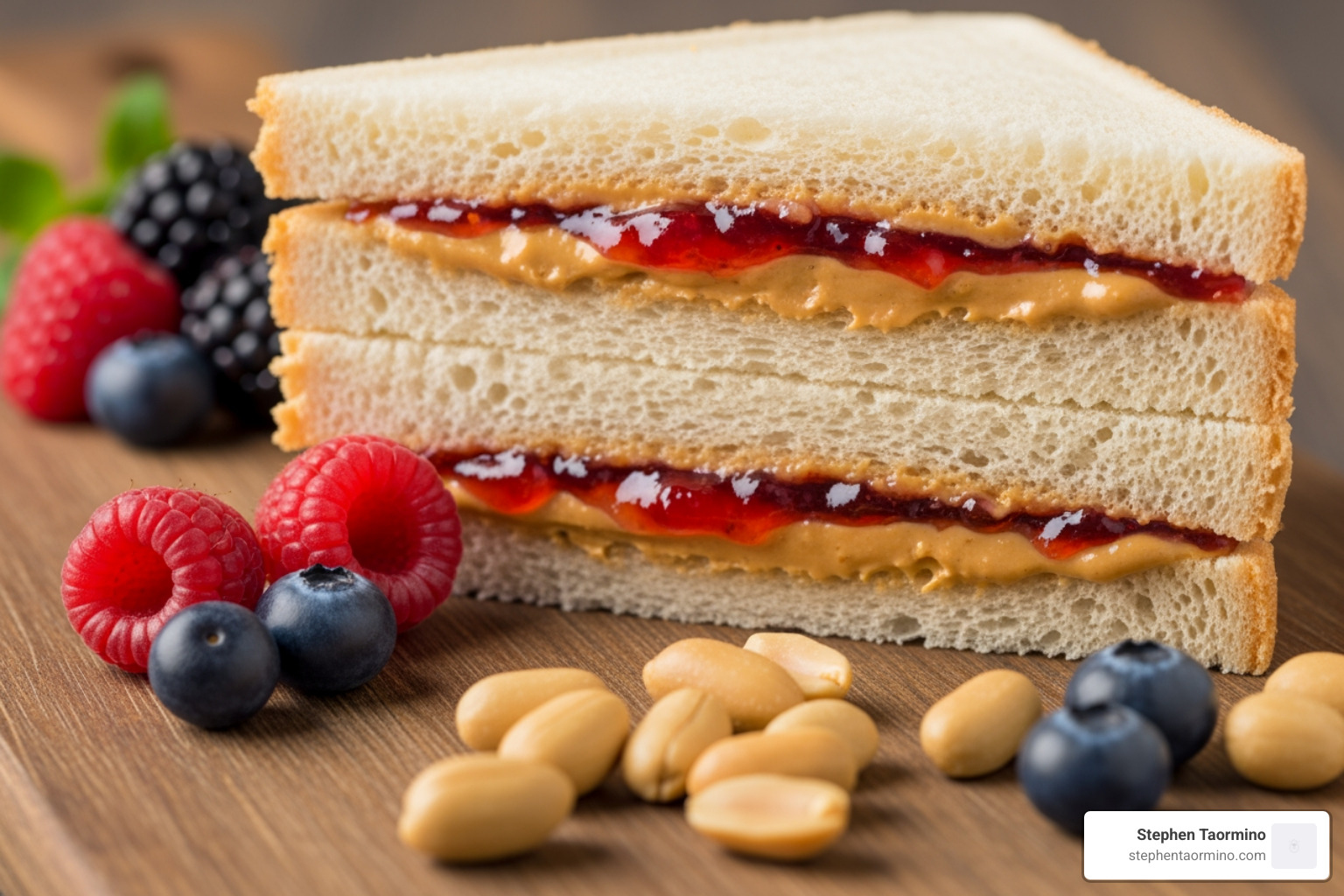 Stephen Taormino
stephentaormino.com