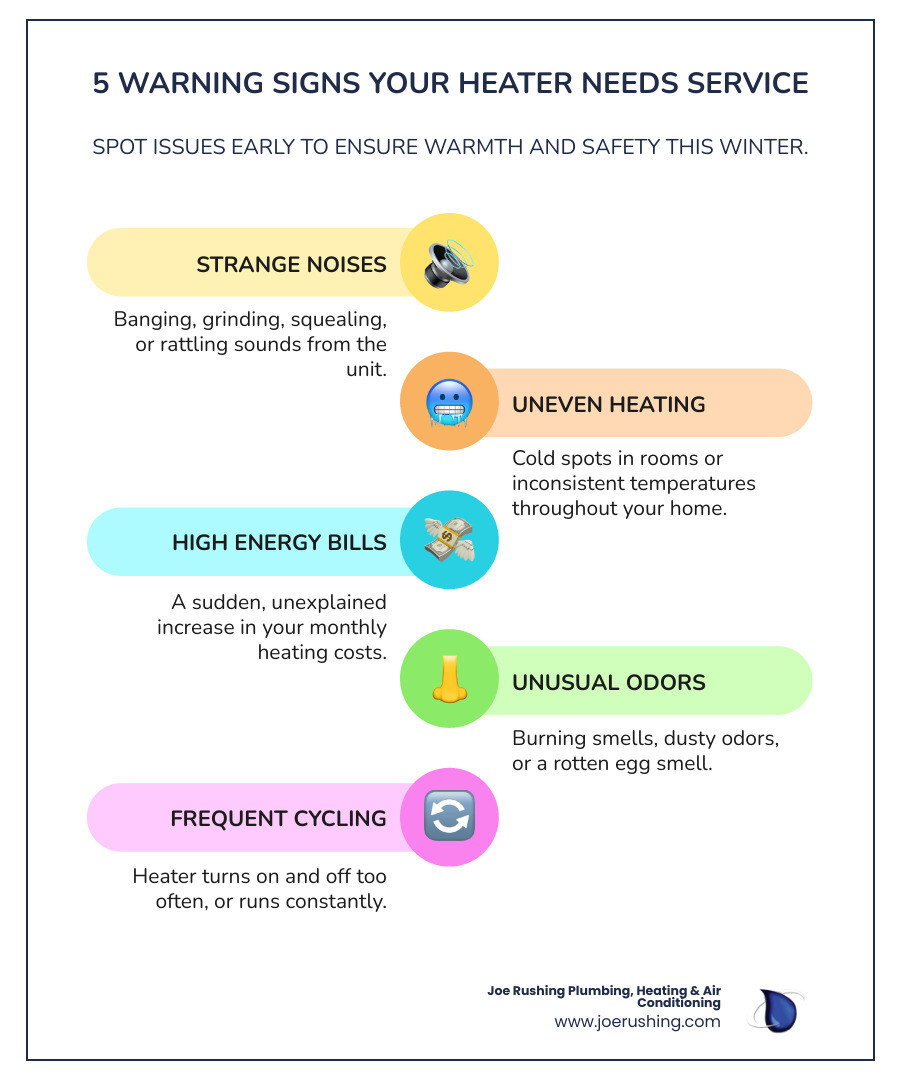 5 WARNING SIGNS YOUR HEATER NEEDS SERVICE

SPOT ISSUES EARLY TO ENSURE WARMTH AND SAFETY THIS WINTER.

STRANGE NOISES

Banging, grinding, squealing, or rattling sounds from the unit.

UNEVEN HEATING

Cold spots in rooms or inconsistent temperatures throughout your home.

HIGH ENERGY BILLS

A sudden, unexplained increase in your monthly heating costs.

UNUSUAL ODORS

Burning smells, dusty odors, or a rotten egg smell.

FREQUENT CYCLING

Heater turns on and off too often, or runs constantly.

Joe Rushing Plumbing, Heating & Air Conditioning
www.joerushing.com