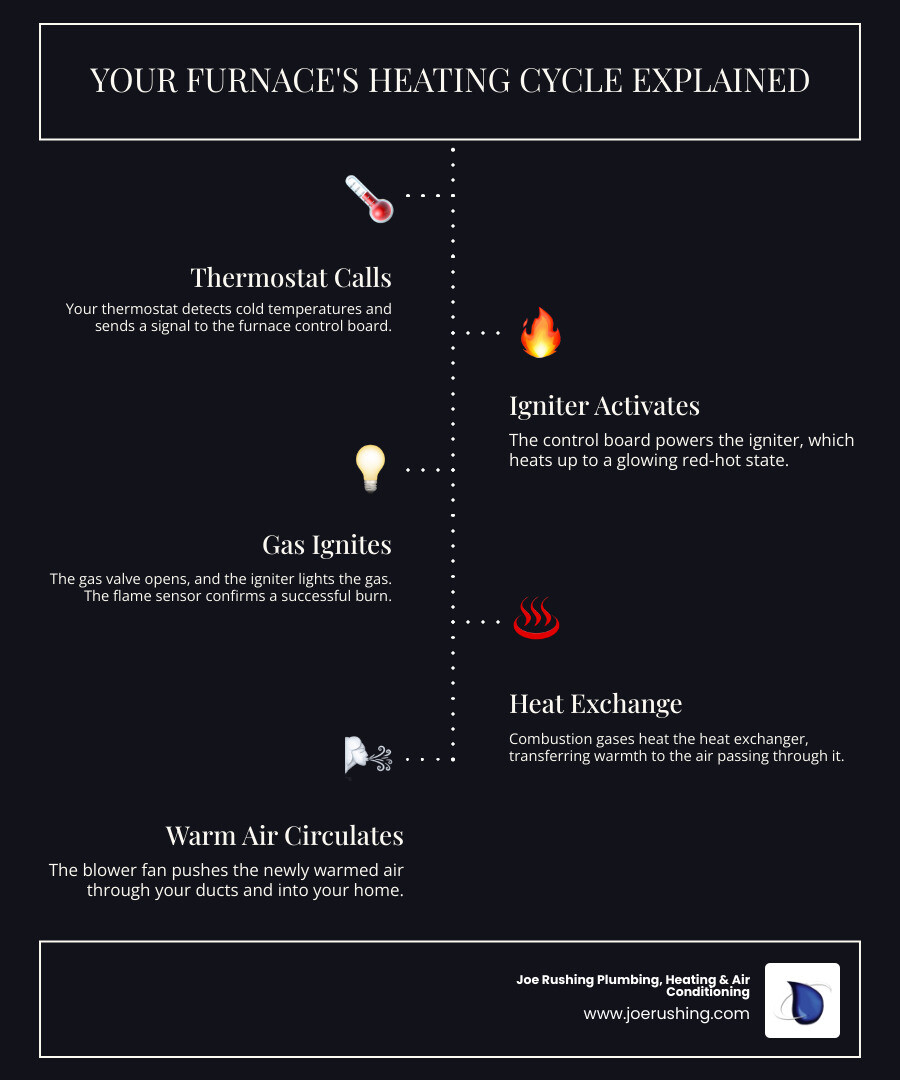 YOUR FURNACE'S HEATING CYCLE EXPLAINED

Thermostat Calls

Your thermostat detects cold temperatures and sends a signal to the furnace control board.

Igniter Activates

The control board powers the igniter, which heats up to a glowing red-hot state.

Gas Ignites

The gas valve opens, and the igniter lights the gas. The flame sensor confirms a successful burn.

Heat Exchange

Combustion gases heat the heat exchanger, transferring warmth to the air passing through it.

Warm Air Circulates

The blower fan pushes the newly warmed air through your ducts and into your home.

Joe Rushing Plumbing, Heating & Air Conditioning
www.joerushing.com