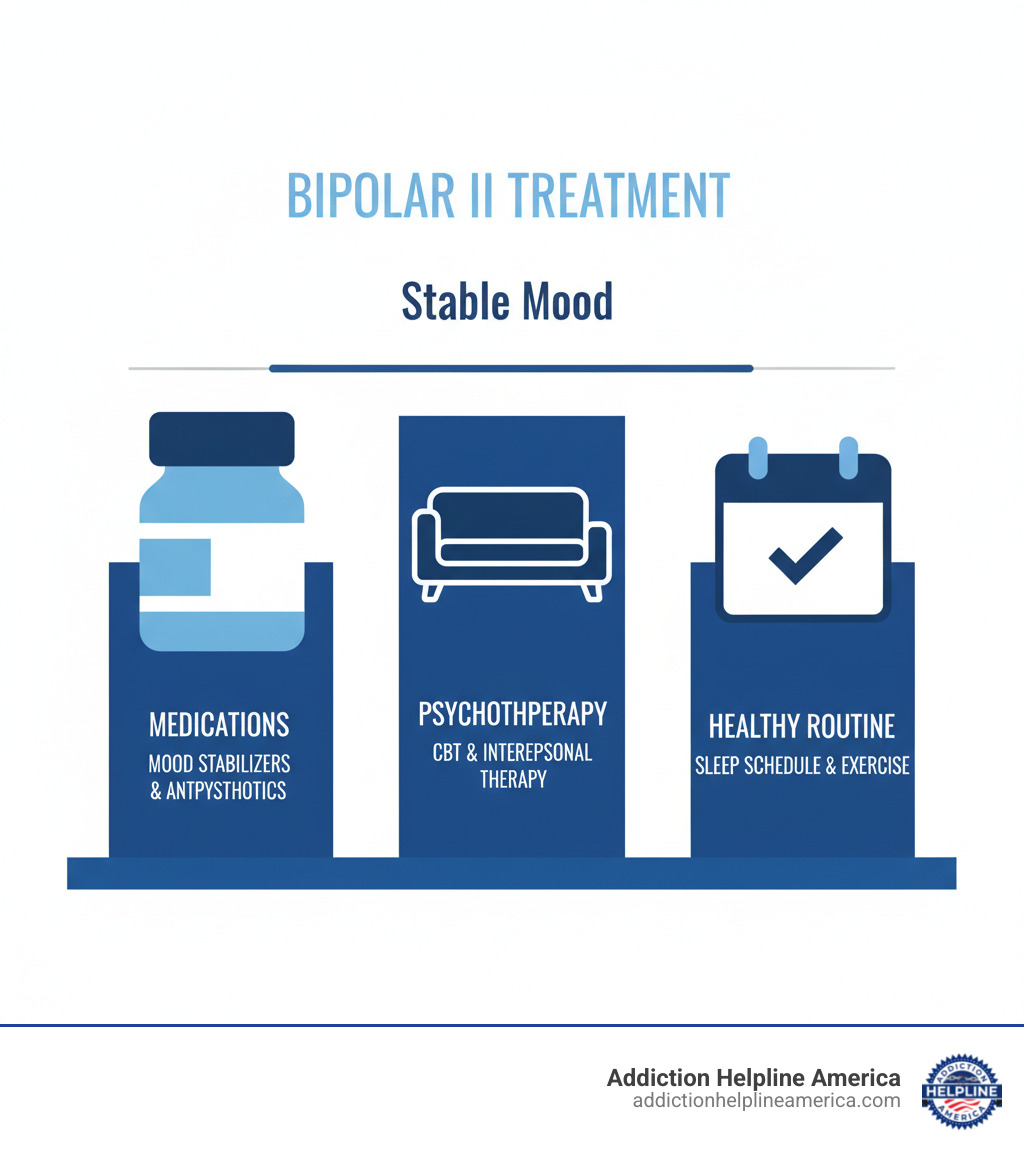 BIPOLAR II TREATMENT

Stable Mood

MEDICATIONS
MOOD STABILIZERS & ANTPYSTHOTICS

PSYCHOTHPERAPY
CBT & INTEREPSONAL THERAPY

HEALTHY ROUTINE
SLEEP SCHEDULE & EXERCISE

Addiction Helpline America
addictionhelplineamerica.com

ADDICTION HELPLINE AMERICA