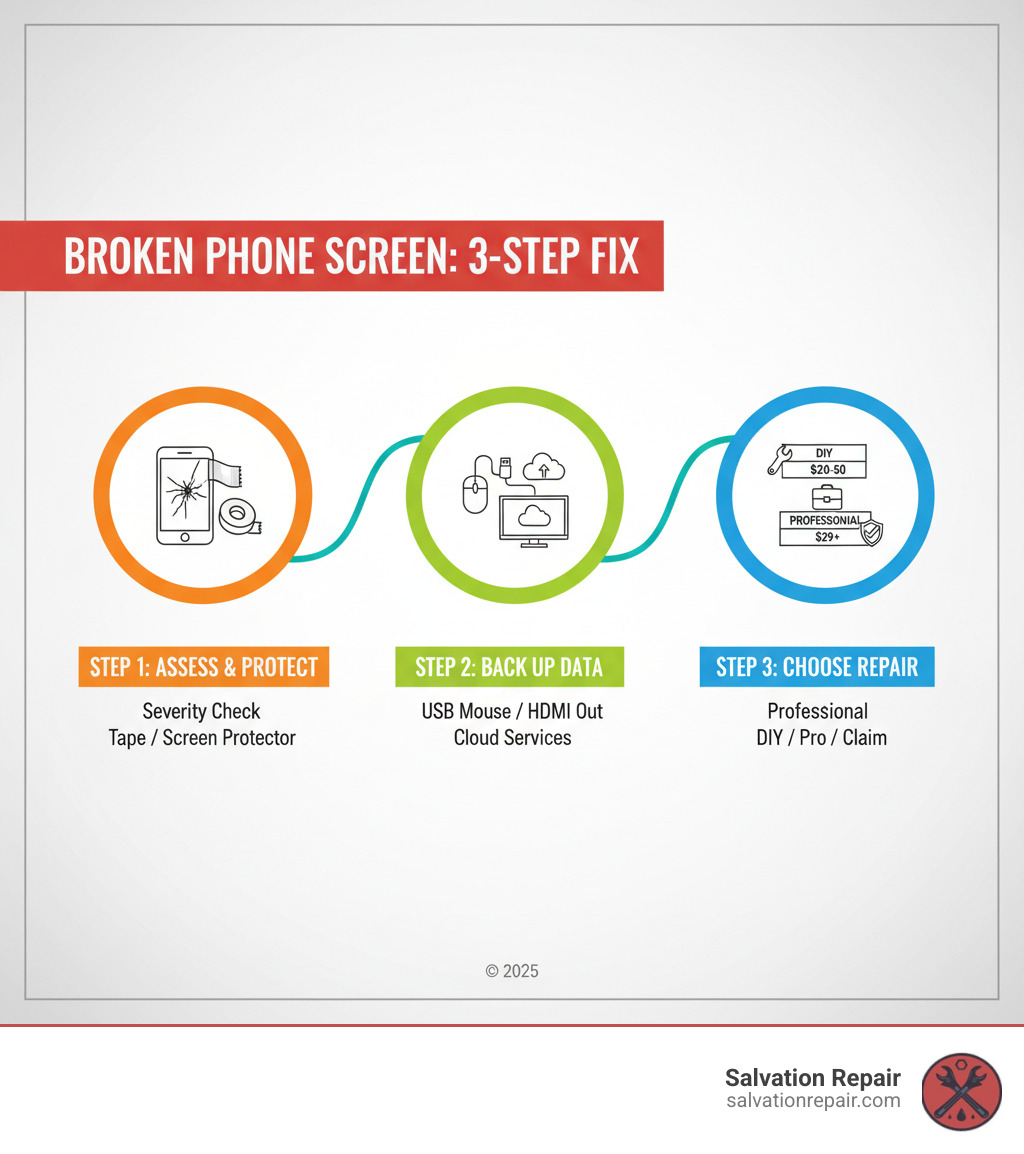 BROKEN PHONE SCREEN: 3-STEP FIX

DIY
$20-50

PROFESSIONAL
$29+

STEP 1: ASSESS & PROTECT
Severity Check
Tape / Screen Protector

STEP 2: BACK UP DATA
USB Mouse / HDMI Out
Cloud Services

STEP 3: CHOOSE REPAIR
Professional
DIY / Pro / Claim

© 2025

Salvation Repair
salvationrepair.com