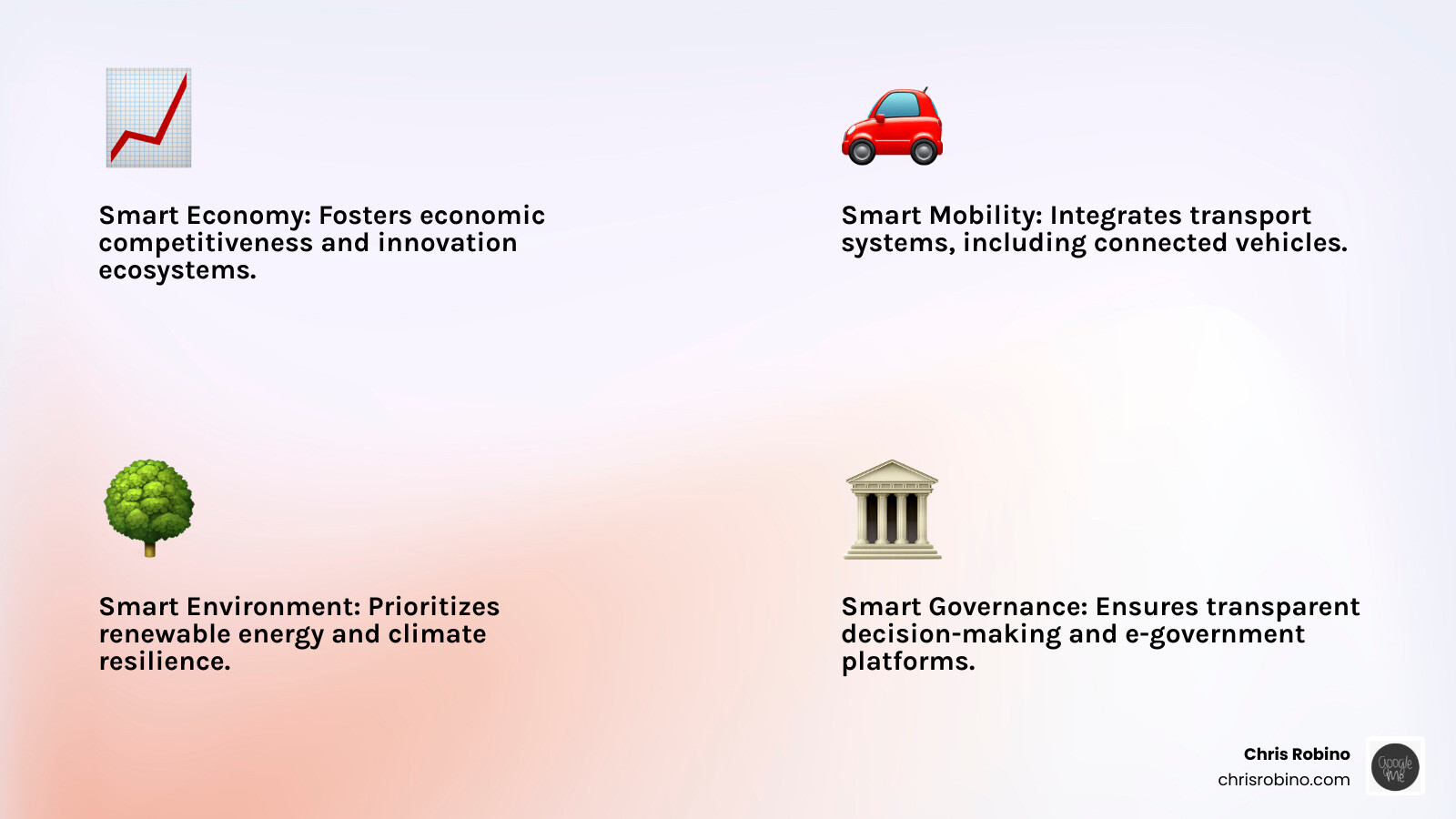 Smart Economy: Fosters economic competitiveness and innovation ecosystems.

Smart Mobility: Integrates transport systems, including connected vehicles.

Smart Environment: Prioritizes renewable energy and climate resilience.

Smart Governance: Ensures transparent decision-making and e-government platforms.

Chris Robino
chrisrobino.com

Google Me