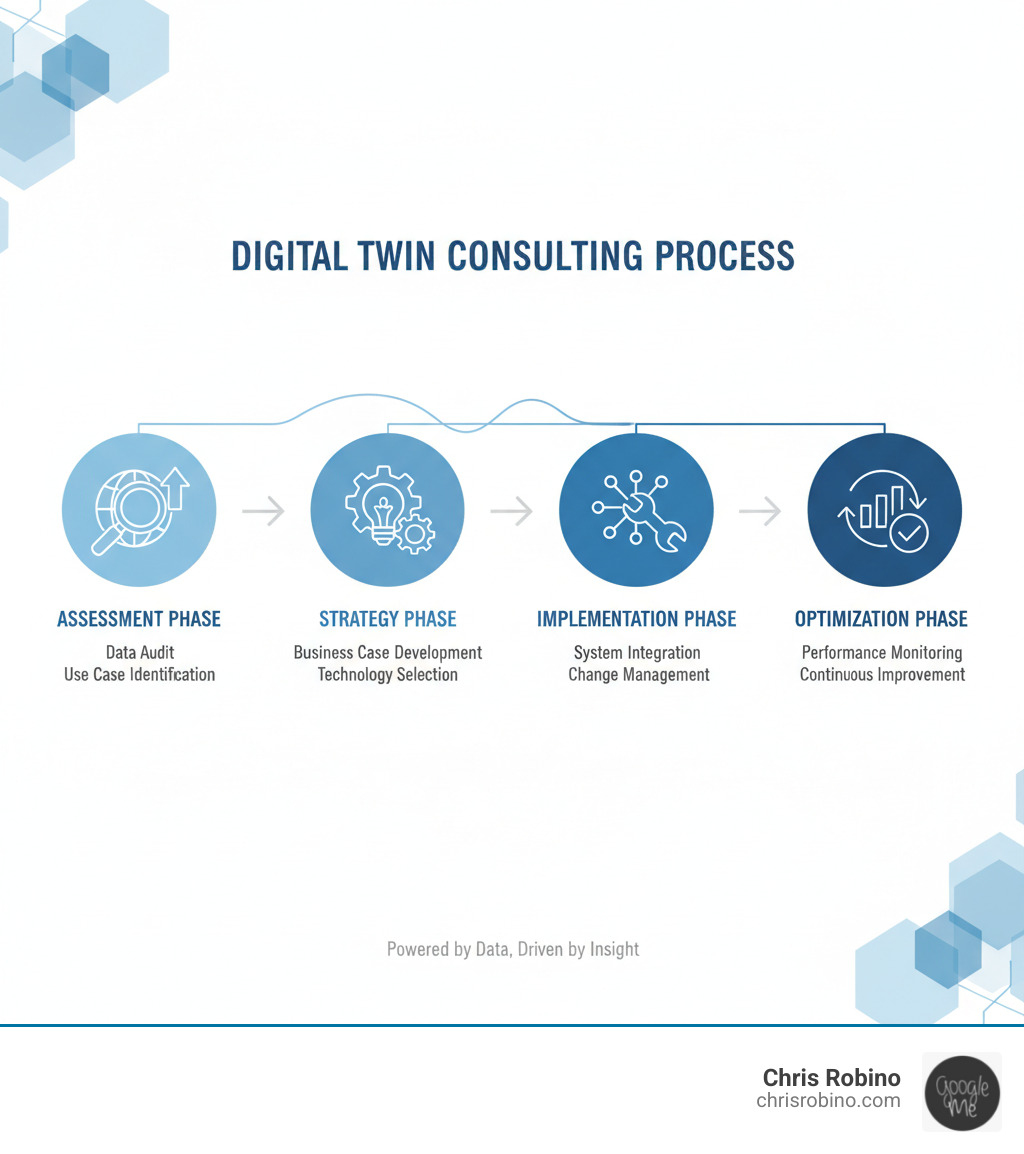 DIGITAL TWIN CONSULTING PROCESS

ASSESSMENT PHASE
Data Audit
Use Case Identification

STRATEGY PHASE
Business Case Development
Technology Selection

IMPLEMENTATION PHASE
System Integration
Change Management

OPTIMIZATION PHASE
Performance Monitoring
Continuous Improvement

Powered by Data, Driven by Insight

Chris Robino
chrisrobino.com

Google Me