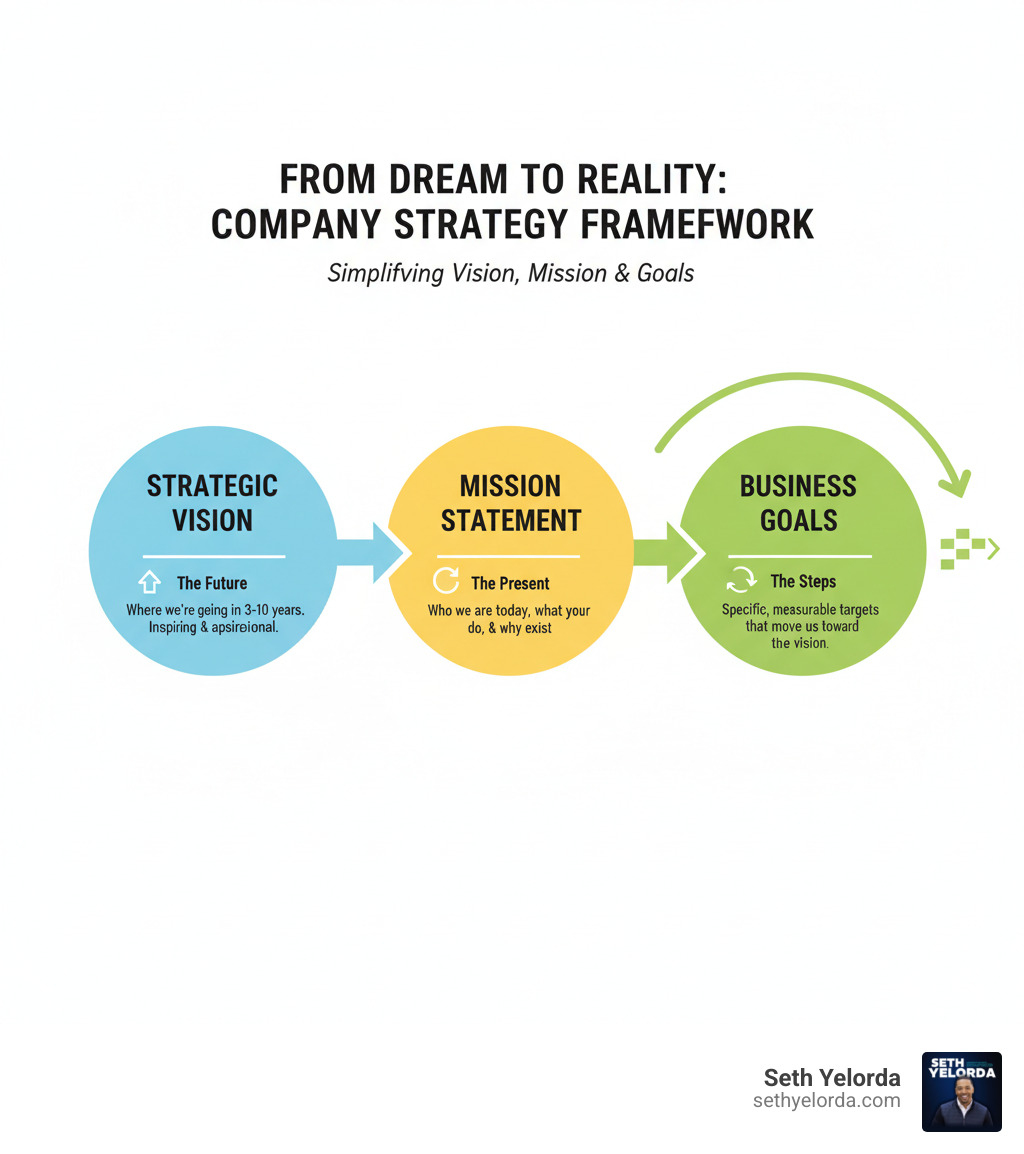 FROM DREAM TO REALITY:
COMPANY STRATEGY FRAMEFWORK

Simplifving Vision, Mission & Goals

STRATEGIC VISION

The Future

Where we're geing in 3-10 years. Inspiring & apsireional.

MISSION STATEMENT

The Present

Who we are today, what your do, & why exist

BUSINESS GOALS

The Steps

Specific, measurable targets that move us toward the vision.

Seth Yelorda
sethyelorda.com

SETH YELORDA