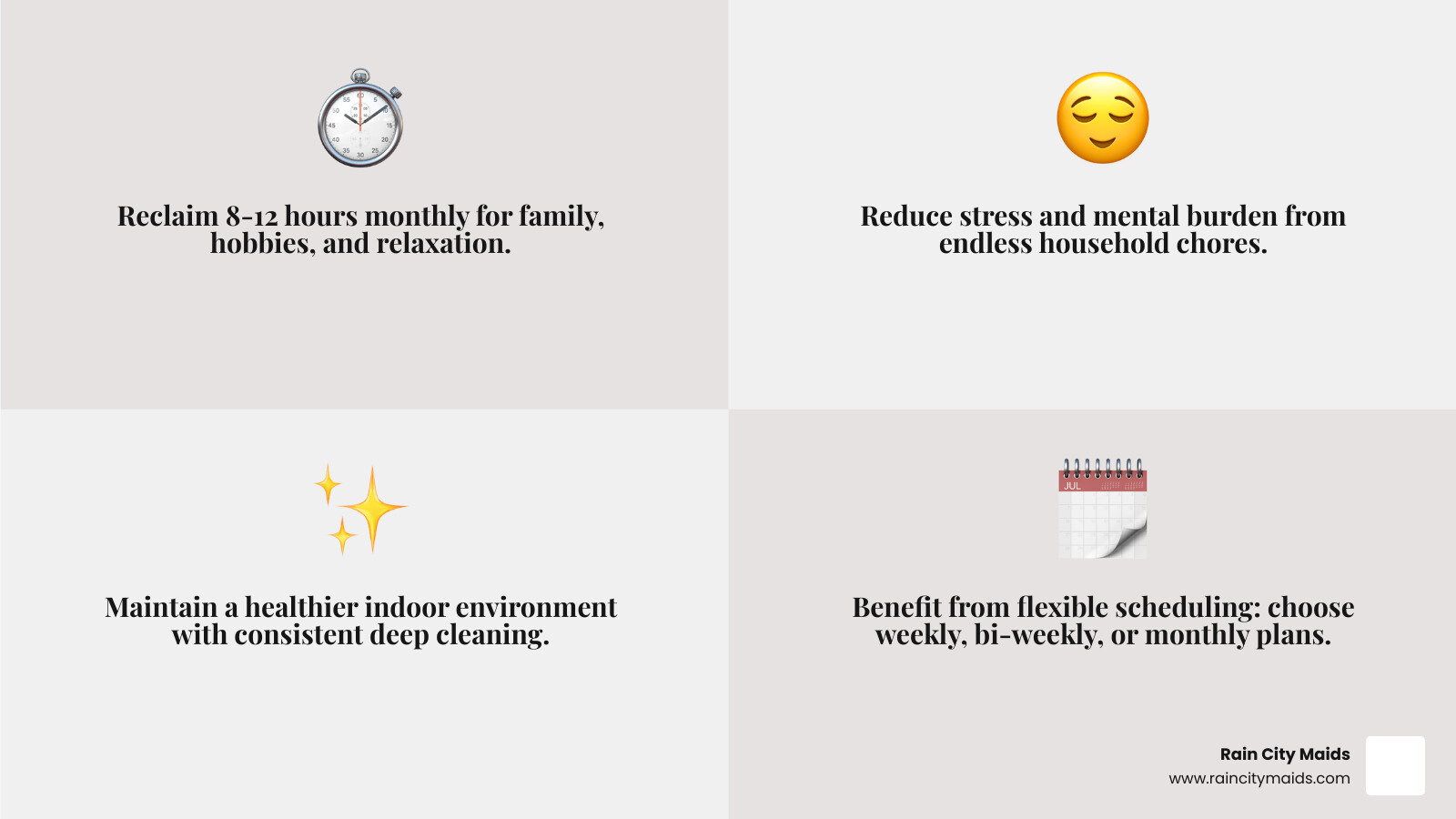 Reclaim 8-12 hours monthly for family, hobbies, and relaxation.

Reduce stress and mental burden from endless household chores.

Maintain a healthier indoor environment with consistent deep cleaning.

JUL

Benefit from flexible scheduling: choose weekly, bi-weekly, or monthly plans.

Rain City Maids
www.raincitymaids.com