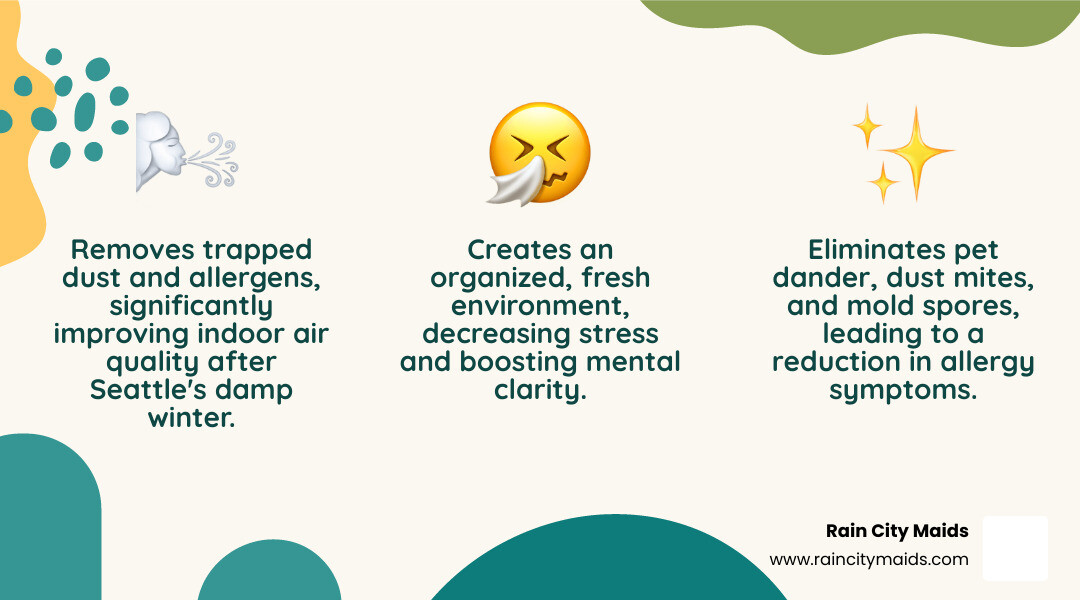 Removes trapped dust and allergens, significantly improving indoor air quality after Seattle's damp winter.

Creates an organized, fresh environment, decreasing stress and boosting mental clarity.

Eliminates pet dander, dust mites, and mold spores, leading to a reduction in allergy symptoms.

Rain City Maids
www.raincitymaids.com