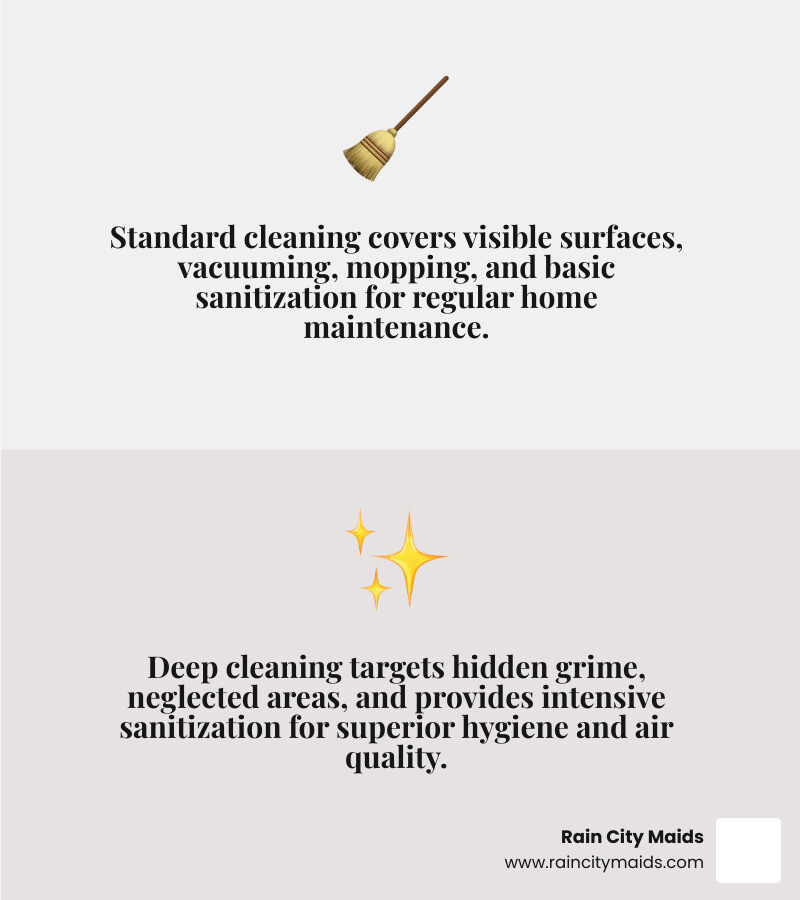 Standard cleaning covers visible surfaces, vacuuming, mopping, and basic sanitization for regular home maintenance.

Deep cleaning targets hidden grime, neglected areas, and provides intensive sanitization for superior hygiene and air quality.

Rain City Maids
www.raincitymaids.com