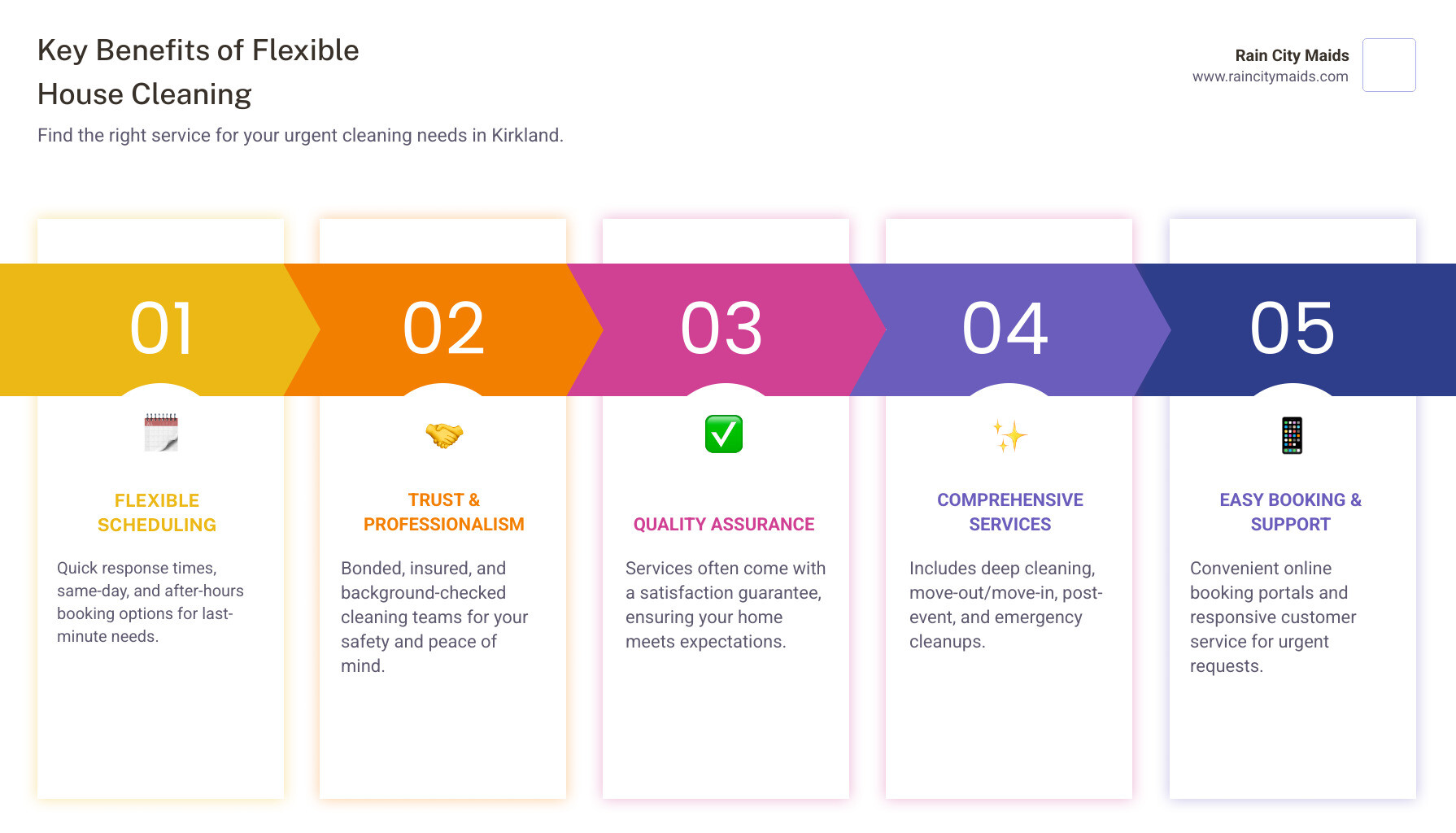 Key Benefits of Flexible House Cleaning

Find the right service for your urgent cleaning needs in Kirkland.

Rain City Maids
www.raincitymaids.com

01

FLEXIBLE SCHEDULING

Quick response times, same-day, and after-hours booking options for last-minute needs.

02

TRUST & PROFESSIONALISM

Bonded, insured, and background-checked cleaning teams for your safety and peace of mind.

03

QUALITY ASSURANCE

Services often come with a satisfaction guarantee, ensuring your home meets expectations.

04

COMPREHENSIVE SERVICES

Includes deep cleaning, move-out/move-in, post-event, and emergency cleanups.

05

EASY BOOKING & SUPPORT

Convenient online booking portals and responsive customer service for urgent requests.