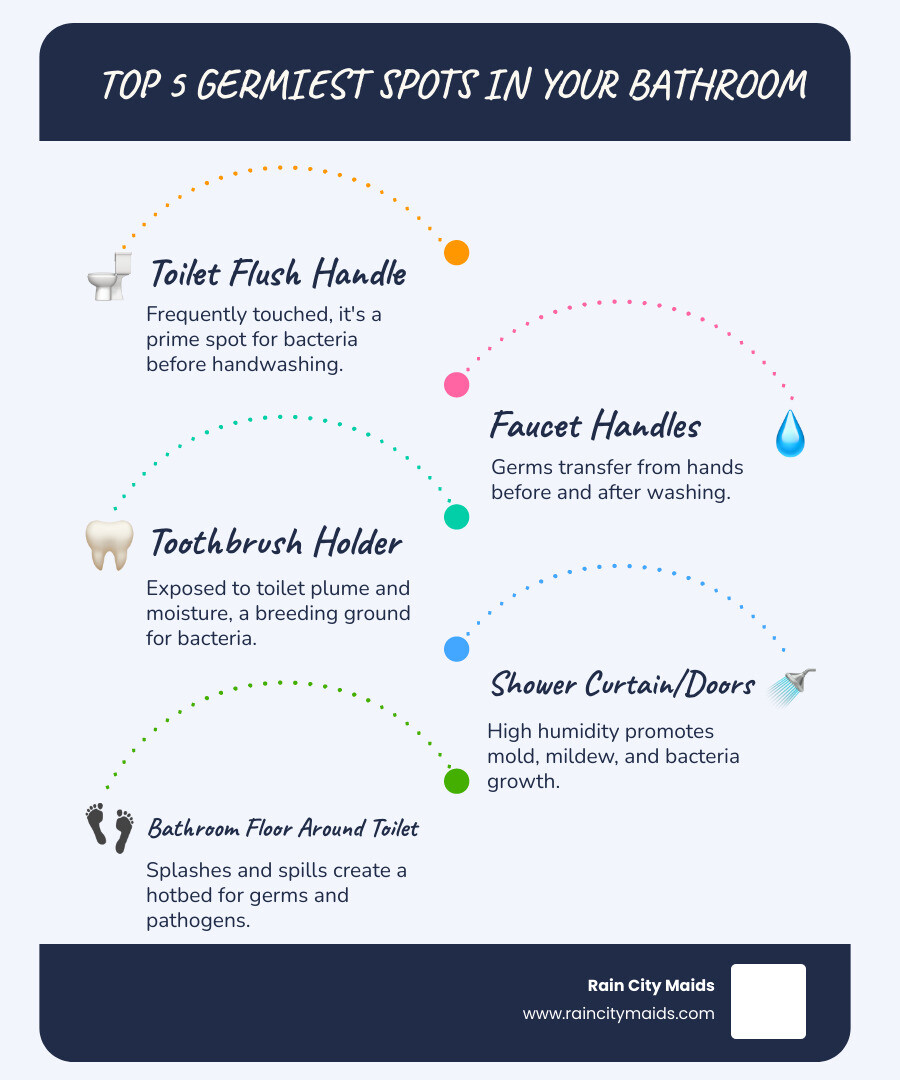 TOP 5 GERMIEST SPOTS IN YOUR BATHROOM

Toilet Flush Handle

Frequently touched, it's a prime spot for bacteria before handwashing.

Faucet Handles

Germs transfer from hands before and after washing.

Toothbrush Holder

Exposed to toilet plume and moisture, a breeding ground for bacteria.

Shower Curtain/Doors

High humidity promotes mold, mildew, and bacteria growth.

Bathroom Floor Around Toilet

Splashes and spills create a hotbed for germs and pathogens.

Rain City Maids
www.raincitymaids.com