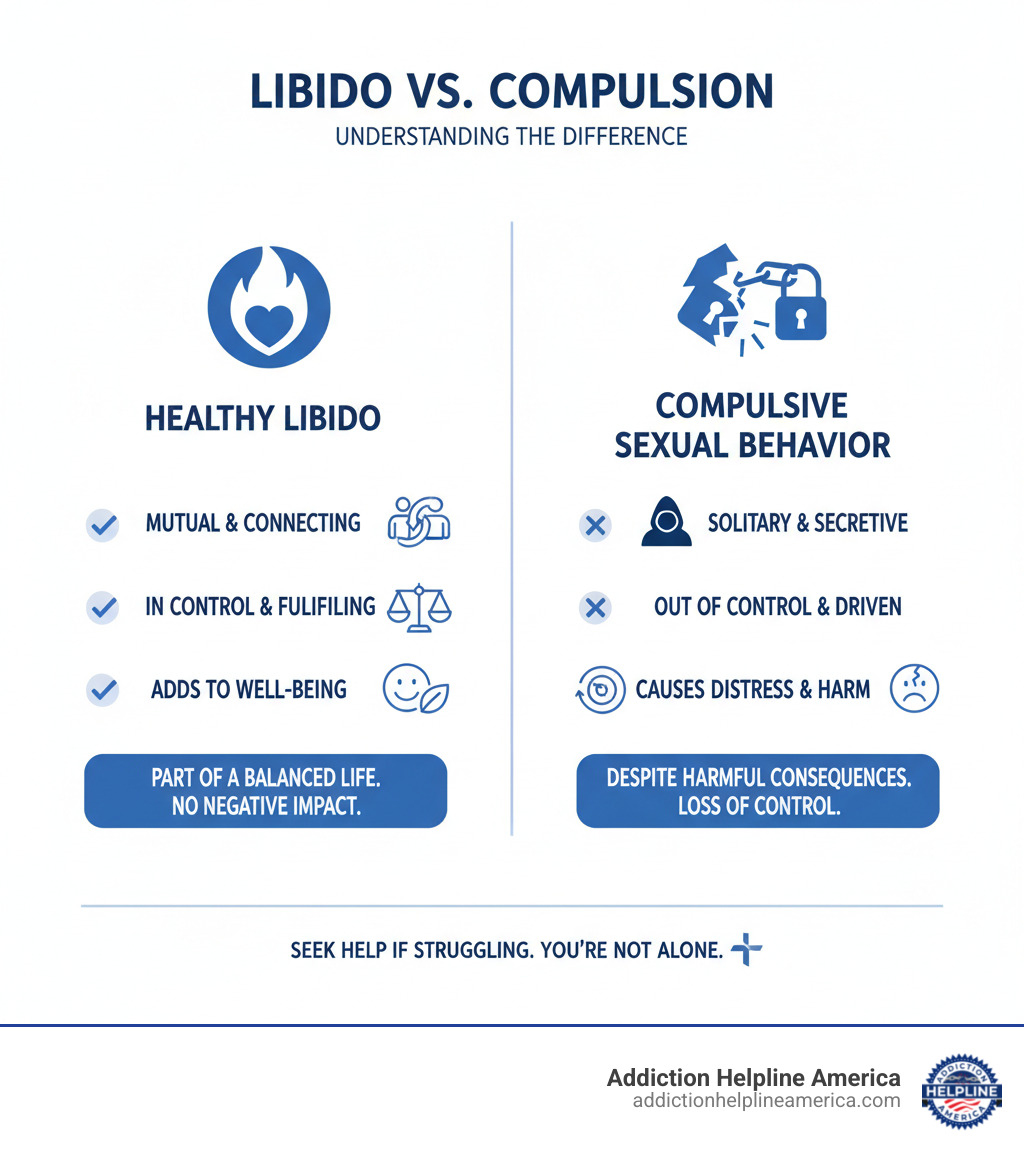 LIBIDO VS. COMPULSION
UNDERSTANDING THE DIFFERENCE

HEALTHY LIBIDO

MUTUAL & CONNECTING

IN CONTROL & FULIFILING

ADDS TO WELL-BEING

PART OF A BALANCED LIFE. NO NEGATIVE IMPACT.

COMPULSIVE SEXUAL BEHAVIOR

SOLITARY & SECRETIVE

OUT OF CONTROL & DRIVEN

CAUSES DISTRESS & HARM

DESPITE HARMFUL CONSEQUENCES. LOSS OF CONTROL.

SEEK HELP IF STRUGGLING. YOU'RE NOT ALONE.

Addiction Helpline America
addictionhelplineamerica.com

ADDICTION HELPLINE AMERICA