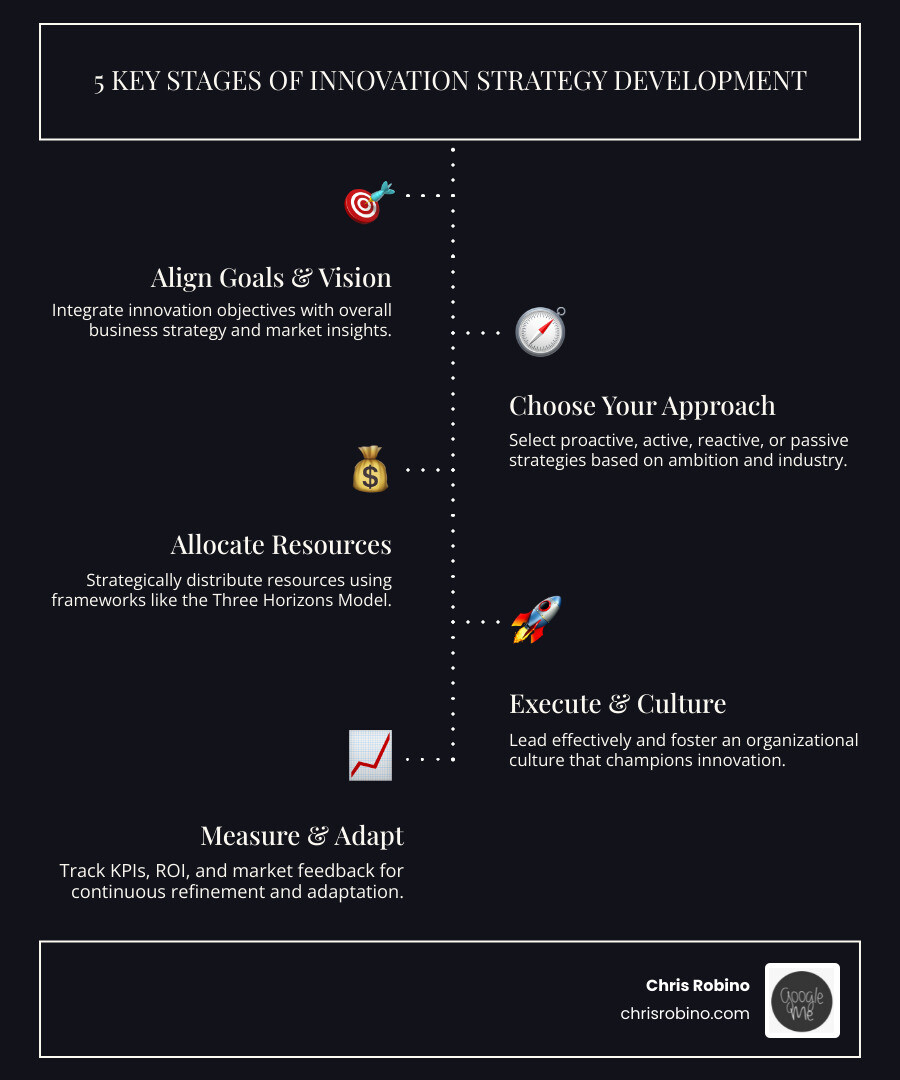 5 KEY STAGES OF INNOVATION STRATEGY DEVELOPMENT

Align Goals & Vision

Integrate innovation objectives with overall business strategy and market insights.

Choose Your Approach

Select proactive, active, reactive, or passive strategies based on ambition and industry.

Allocate Resources

Strategically distribute resources using frameworks like the Three Horizons Model.

Execute & Culture

Lead effectively and foster an organizational culture that champions innovation.

Measure & Adapt

Track KPIs, ROI, and market feedback for continuous refinement and adaptation.

Chris Robino
chrisrobino.com

Google Me