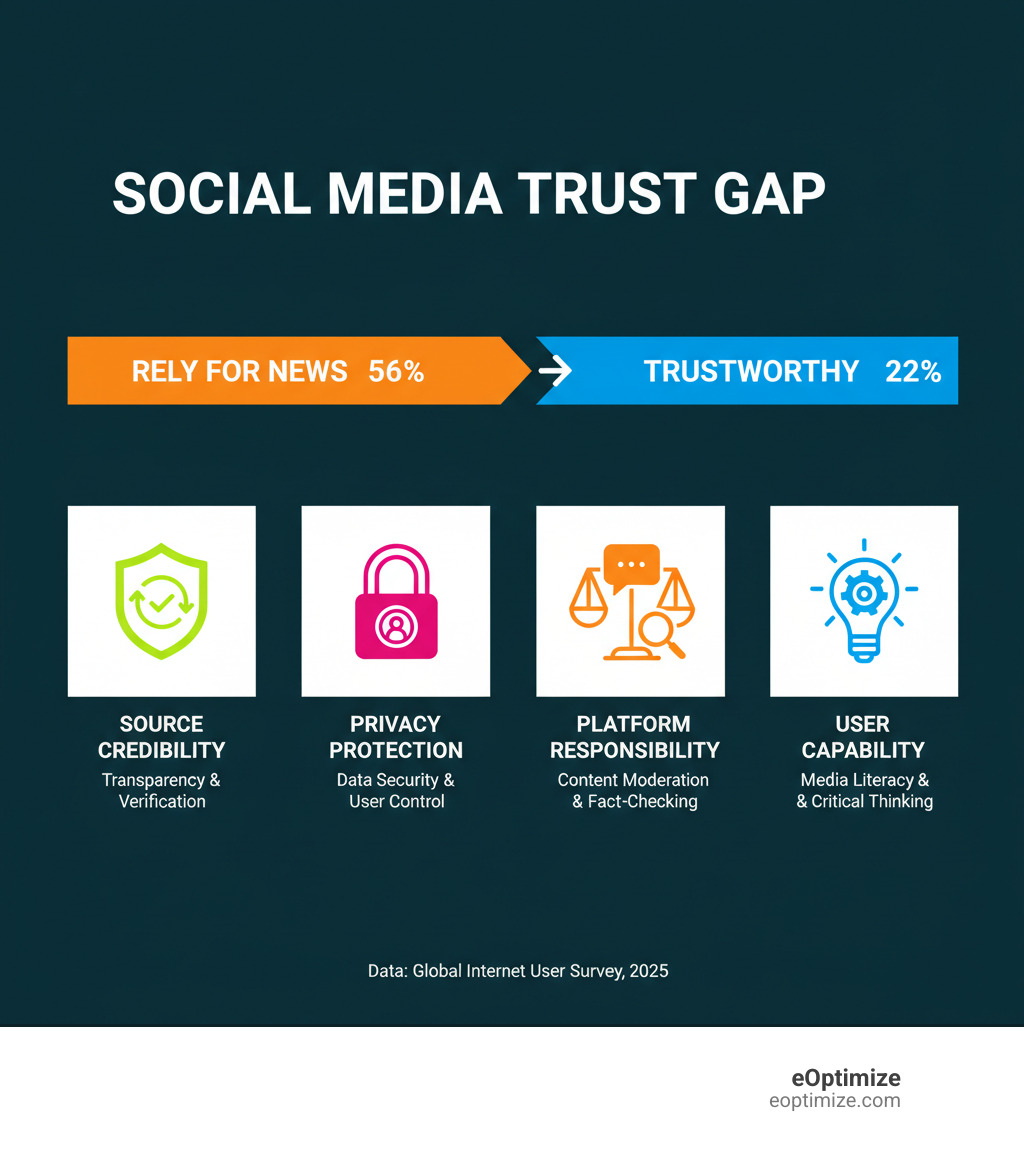 SOCIAL MEDIA TRUST GAP

RELY FOR NEWS 56%

TRUSTWORTHY 22%

SOURCE CREDIBILITY
Transparency & Verification

PRIVACY PROTECTION
Data Security & User Control

PLATFORM RESPONSIBILITY
Content Moderation & Fact-Checking

USER CAPABILITY
Media Literacy & & Critical Thinking

Data: Global Internet User Survey, 2025

eOptimize
eoptimize.com