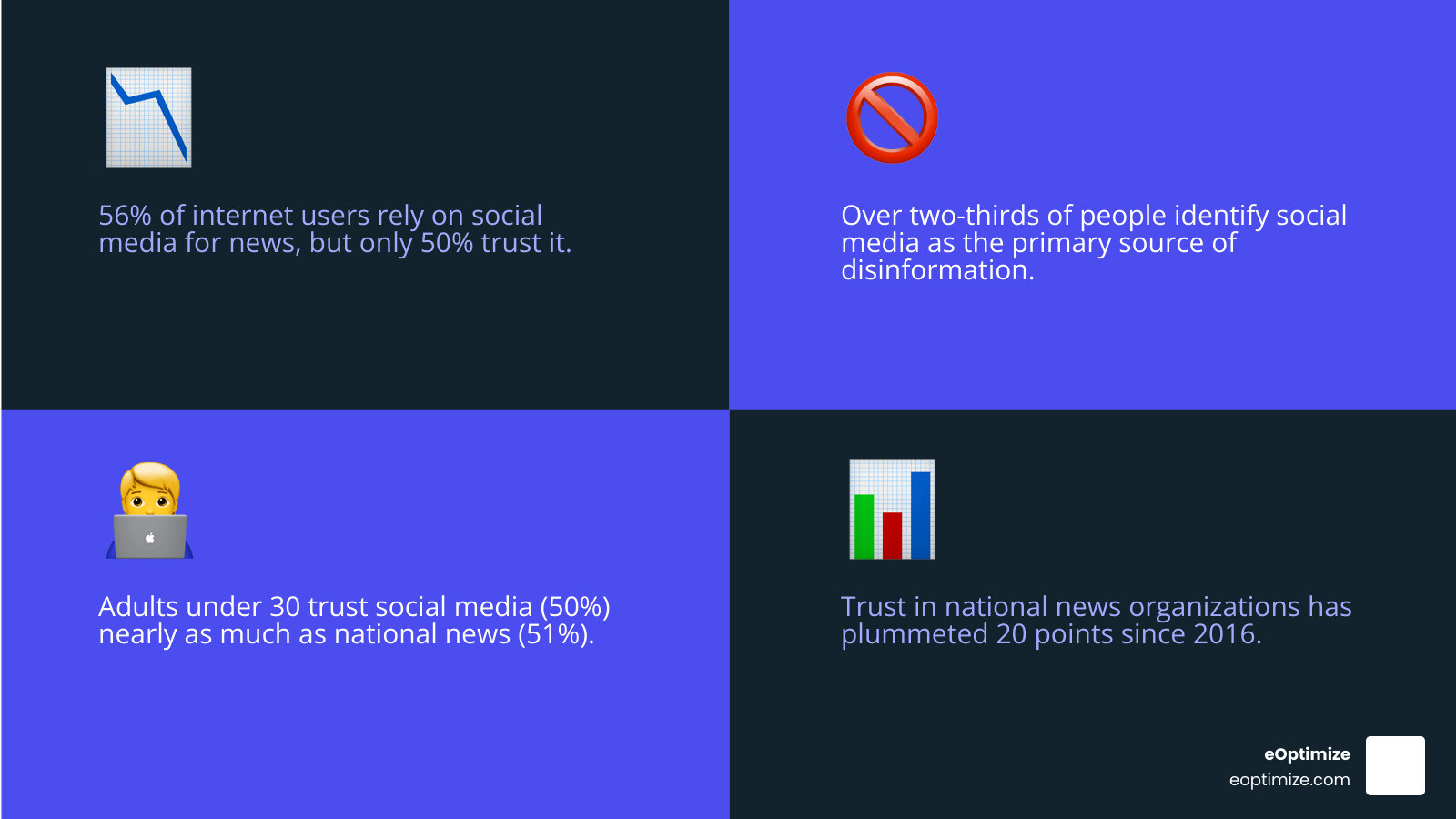 56% of internet users rely on social media for news, but only 50% trust it.

Over two-thirds of people identify social media as the primary source of disinformation.

Adults under 30 trust social media (50%) nearly as much as national news (51%).

Trust in national news organizations has plummeted 20 points since 2016.

eOptimize
eoptimize.com