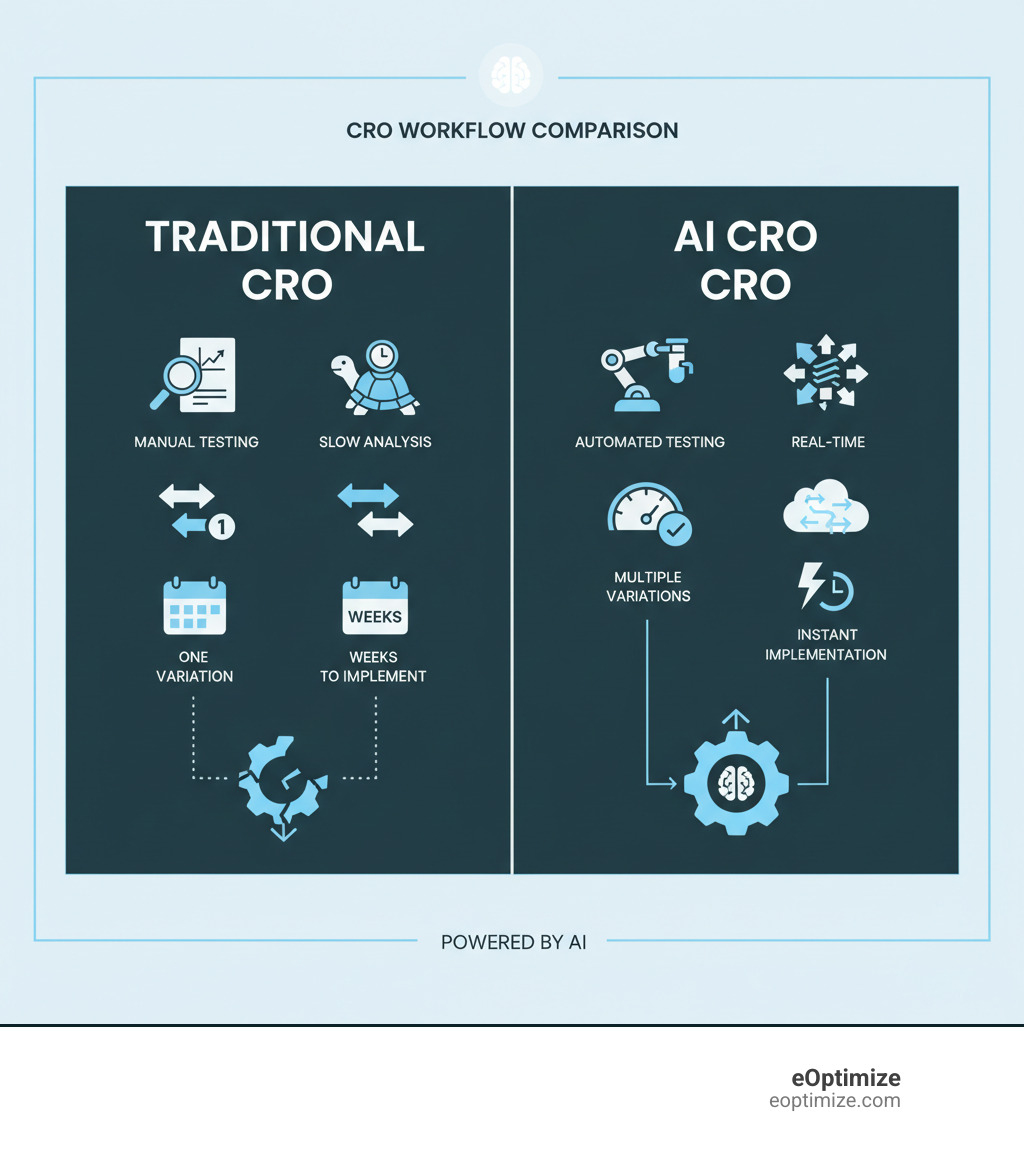 CRO WORKFLOW COMPARISON

TRADITIONAL CRO

MANUAL TESTING

SLOW ANALYSIS

1

WEEKS

ONE VARIATION

WEEKS TO IMPLEMENT

AI CRO CRO

AUTOMATED TESTING

REAL-TIME

MULTIPLE VARIATIONS

INSTANT IMPLEMENTATION

POWERED BY AI

eOptimize
eoptimize.com