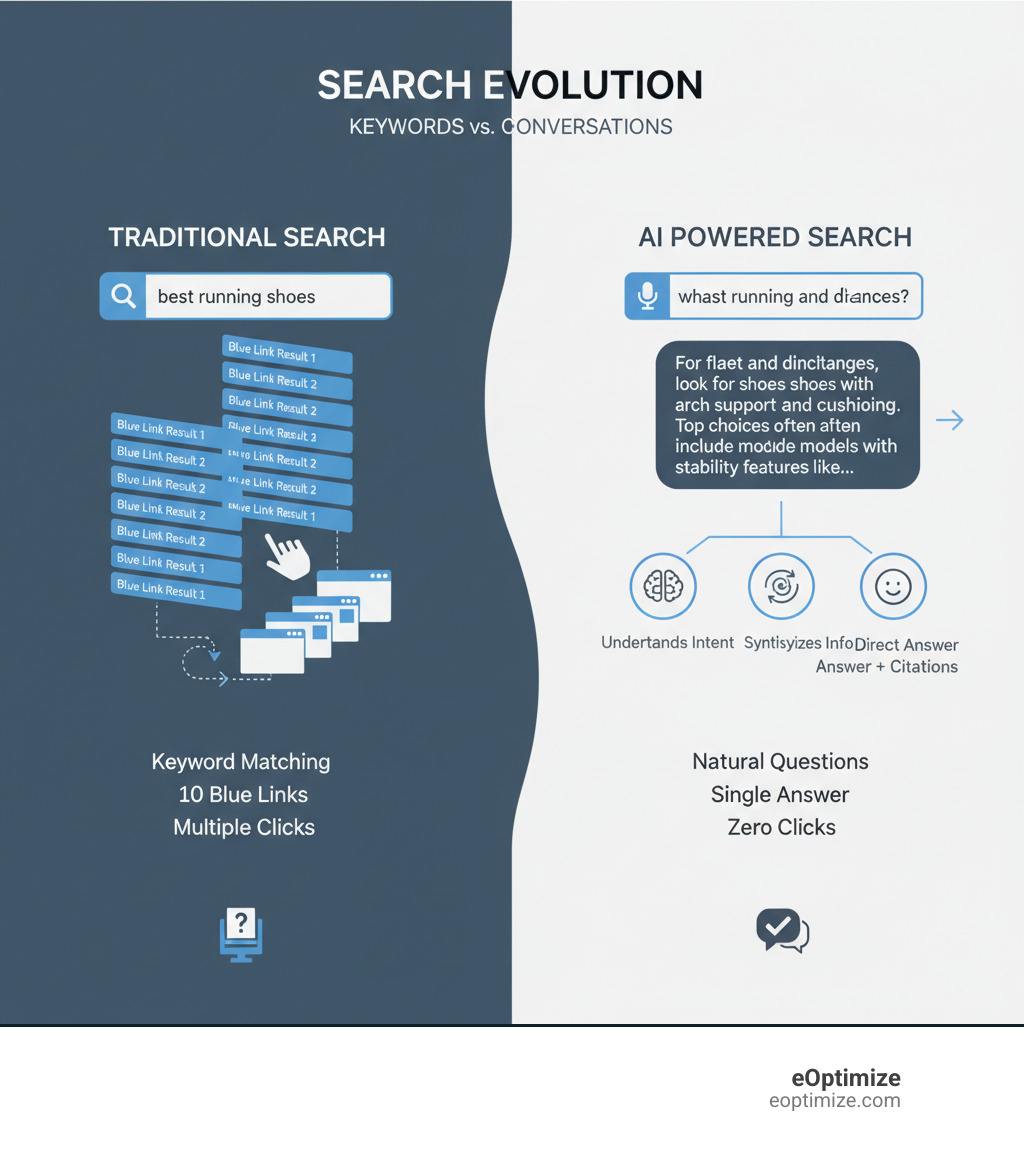 SEARCH EVOLUTION
KEYWORDS vs. CONVERSATIONS

TRADITIONAL SEARCH

best running shoes

Blue Link Result 1
Blue Link Result 2
Blue Link Result 2
Blue Link Result 3
Blue Link Result 2
Blue Link Result 2
Blue Link Result 1
Blue Link Result 1
Blue Link Result 2
Blue Link Result 2
Blue Link Result 2
Blue Link Result 2
Blue Link Result 1
Blue Link Result 1

Keyword Matching
10 Blue Links
Multiple Clicks

AI POWERED SEARCH

whast running and diances?

For flaet and dincitanges, look for shoes shoes with arch support and cushioing. Top choices often aften include modide models with stability features like...

Undertands Intent
Syntisyizes Info
Direct Answer
Answer + Citations

Natural Questions
Single Answer
Zero Clicks

eOptimize
eoptimize.com