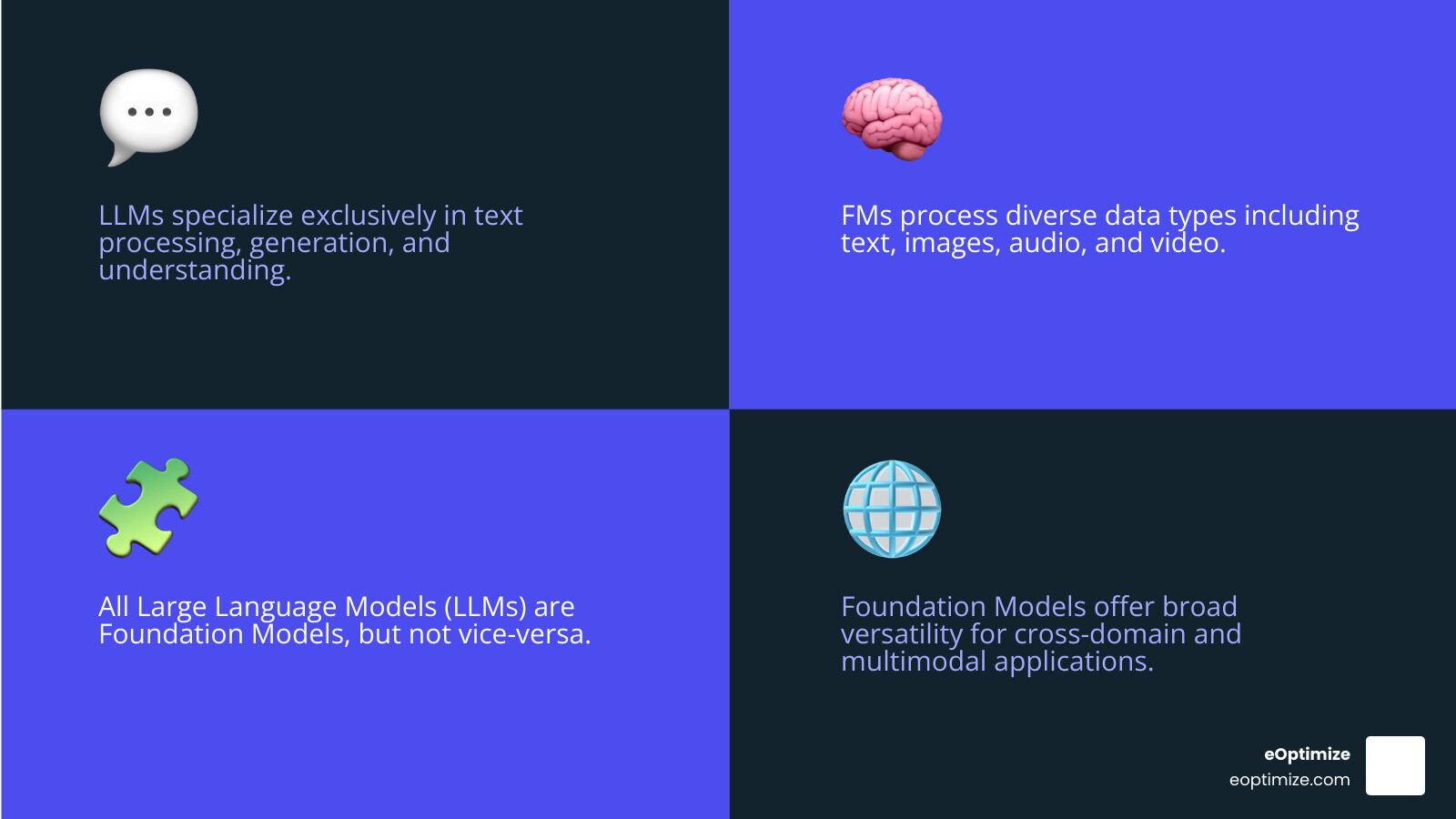 LLMs specialize exclusively in text processing, generation, and understanding.

FMs process diverse data types including text, images, audio, and video.

All Large Language Models (LLMs) are Foundation Models, but not vice-versa.

Foundation Models offer broad versatility for cross-domain and multimodal applications.

eOptimize
eoptimize.com