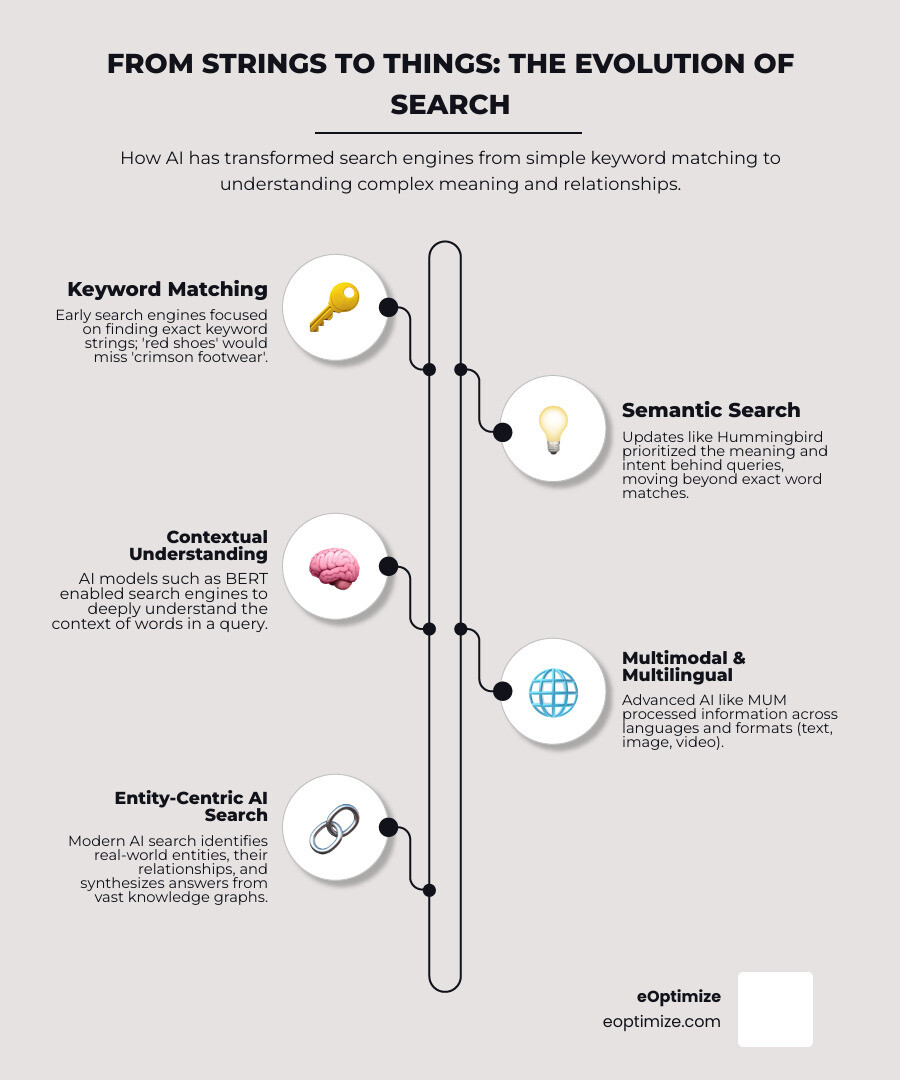 FROM STRINGS TO THINGS: THE EVOLUTION OF SEARCH

How AI has transformed search engines from simple keyword matching to understanding complex meaning and relationships.

Keyword Matching

Early search engines focused on finding exact keyword strings; 'red shoes' would miss 'crimson footwear'.

Semantic Search

Updates like Hummingbird prioritized the meaning and intent behind queries, moving beyond exact word matches.

Contextual Understanding

AI models such as BERT enabled search engines to deeply understand the context of words in a query.

Multimodal & Multilingual

Advanced AI like MUM processed information across languages and formats (text, image, video).

Entity-Centric AI Search

Modern AI search identifies real-world entities, their relationships, and synthesizes answers from vast knowledge graphs.

eOptimize
eoptimize.com