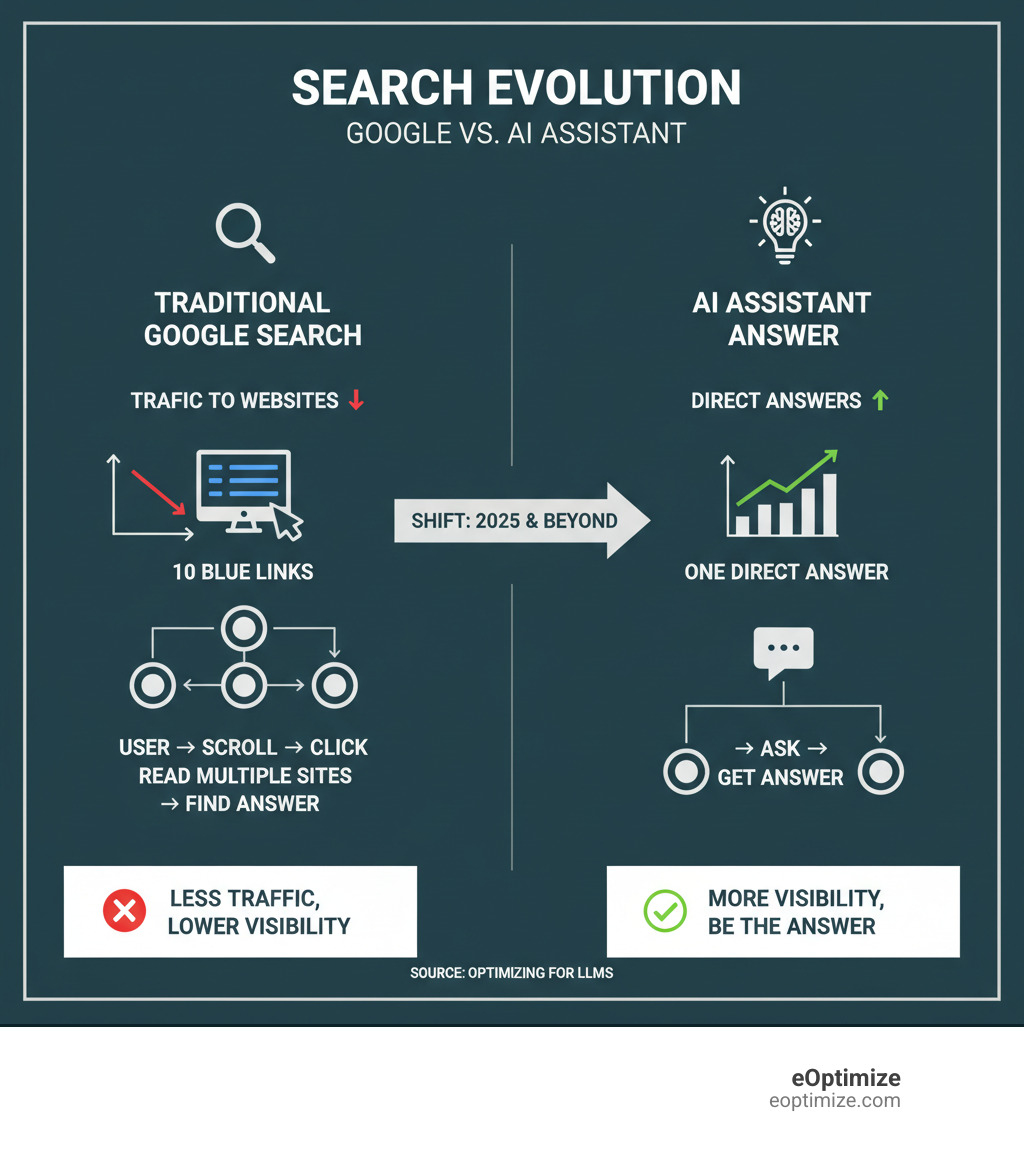 SEARCH EVOLUTION
GOOGLE VS. AI ASSISTANT

TRADITIONAL GOOGLE SEARCH

TRAFIC TO WEBSITES ↓

10 BLUE LINKS

USER → SCROLL → CLICK
READ MULTIPLE SITES
→ FIND ANSWER

LESS TRAFFIC, LOWER VISIBILITY

SHIFT: 2025 & BEYOND

AI ASSISTANT ANSWER

DIRECT ANSWERS ↑

ONE DIRECT ANSWER

→ ASK →
GET ANSWER

MORE VISIBILITY, BE THE ANSWER

SOURCE: OPTIMIZING FOR LLMS

eOptimize
eoptimize.com