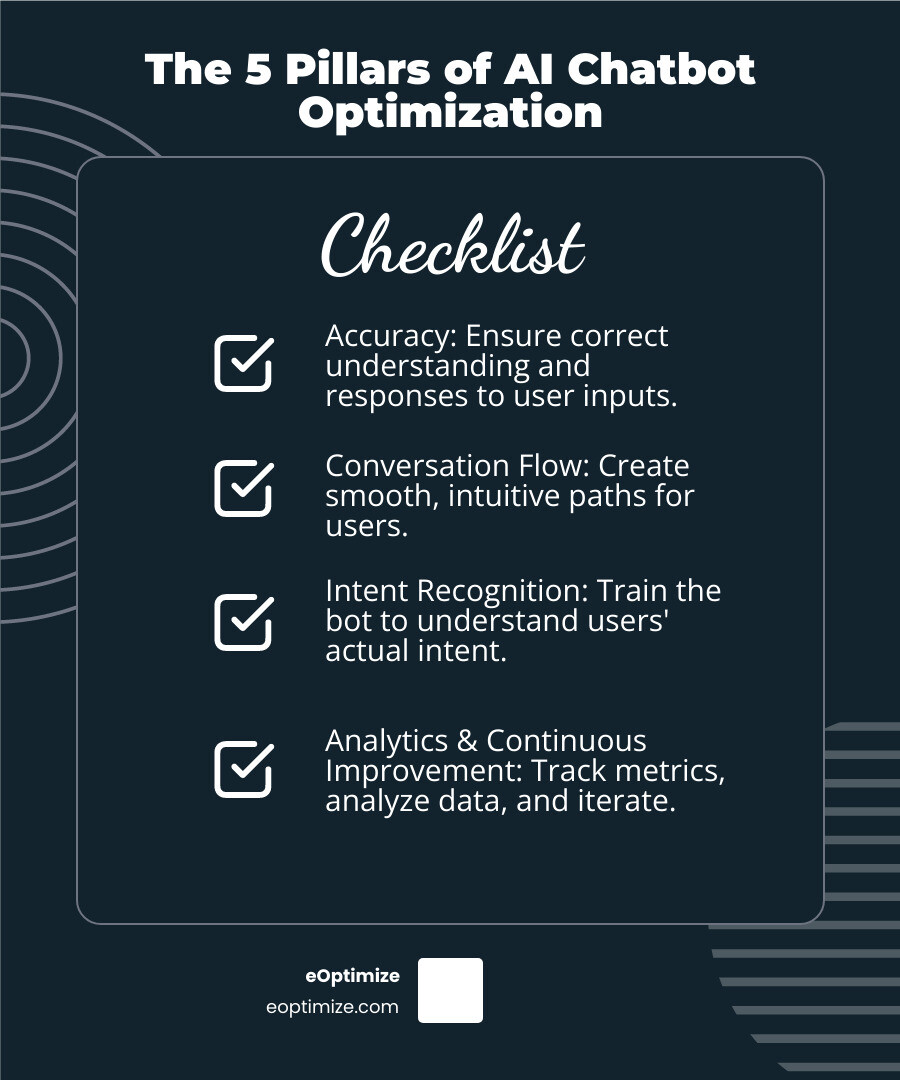 The 5 Pillars of AI Chatbot Optimization

Checklist

Accuracy: Ensure correct understanding and responses to user inputs.

Conversation Flow: Create smooth, intuitive paths for users.

Intent Recognition: Train the bot to understand users' actual intent.

Analytics & Continuous Improvement: Track metrics, analyze data, and iterate.

eOptimize
eoptimize.com