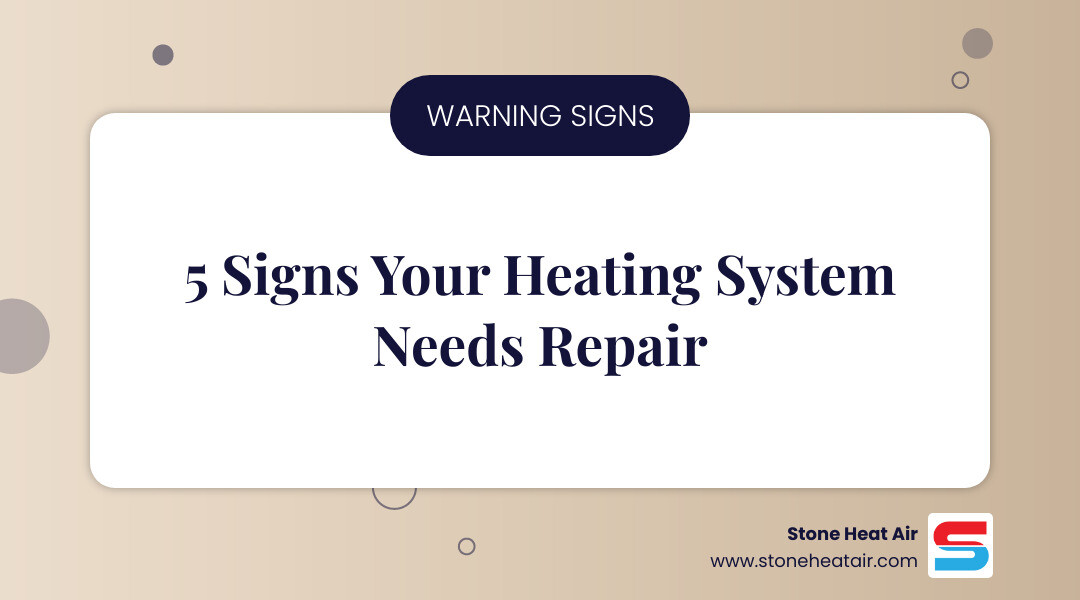 WARNING SIGNS

5 Signs Your Heating System Needs Repair

Stone Heat Air
www.stoneheatair.com