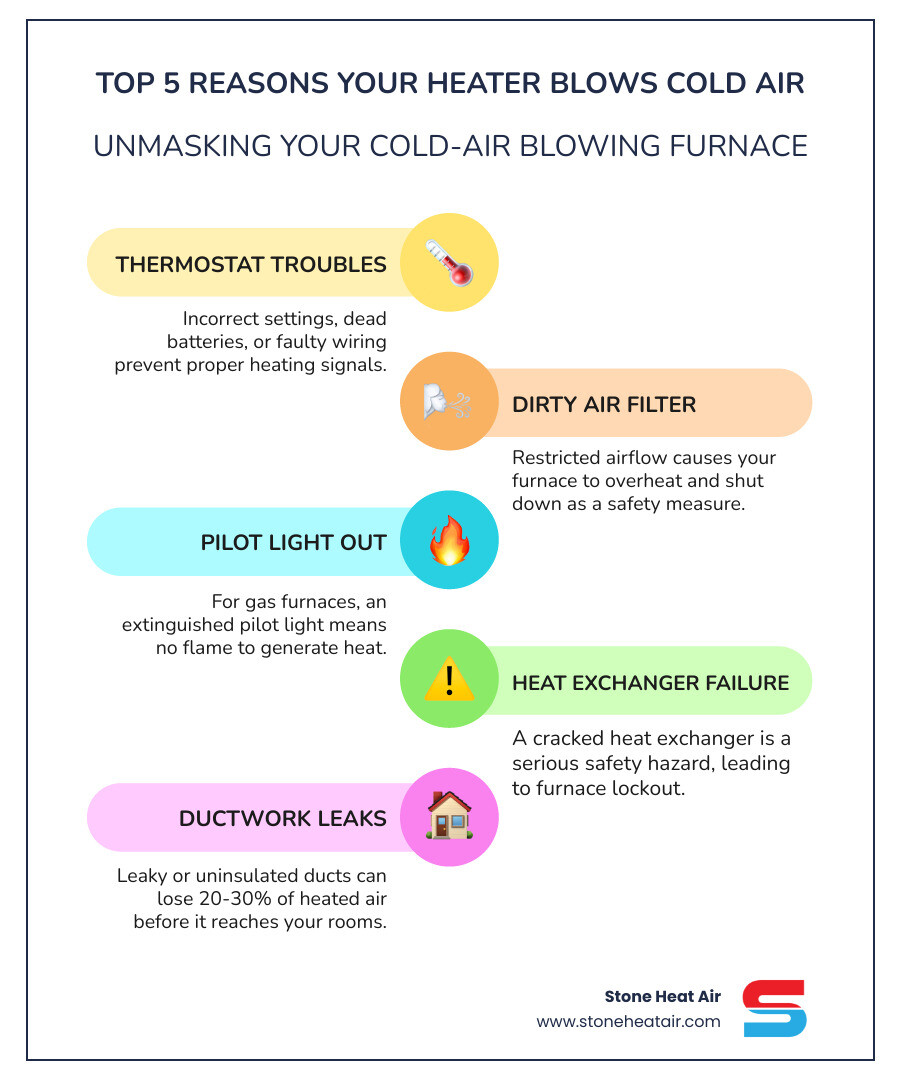 TOP 5 REASONS YOUR HEATER BLOWS COLD AIR

UNMASKING YOUR COLD-AIR BLOWING FURNACE

THERMOSTAT TROUBLES

Incorrect settings, dead batteries, or faulty wiring prevent proper heating signals.

DIRTY AIR FILTER

Restricted airflow causes your furnace to overheat and shut down as a safety measure.

PILOT LIGHT OUT

For gas furnaces, an extinguished pilot light means no flame to generate heat.

HEAT EXCHANGER FAILURE

A cracked heat exchanger is a serious safety hazard, leading to furnace lockout.

DUCTWORK LEAKS

Leaky or uninsulated ducts can lose 20-30% of heated air before it reaches your rooms.

Stone Heat Air
www.stoneheatair.com