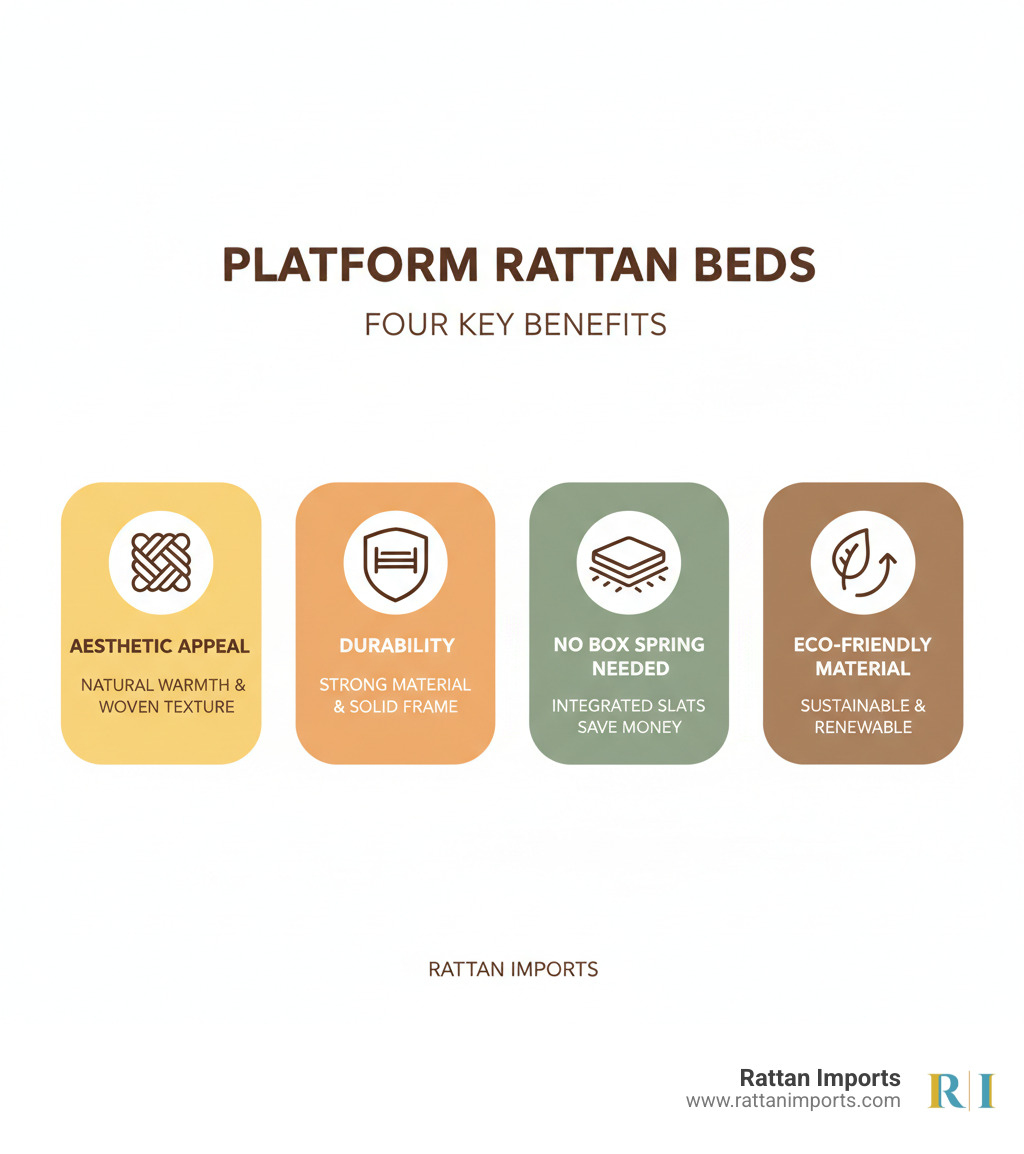 PLATFORM RATTAN BEDS

FOUR KEY BENEFITS

AESTHETIC APPEAL
NATURAL WARMTH & WOVEN TEXTURE

DURABILITY
STRONG MATERIAL & SOLID FRAME

NO BOX SPRING NEEDED
INTEGRATED SLATS SAVE MONEY

ECO-FRIENDLY MATERIAL
SUSTAINABLE & RENEWABLE

RATTAN IMPORTS

Rattan Imports
www.rattanimports.com
RI