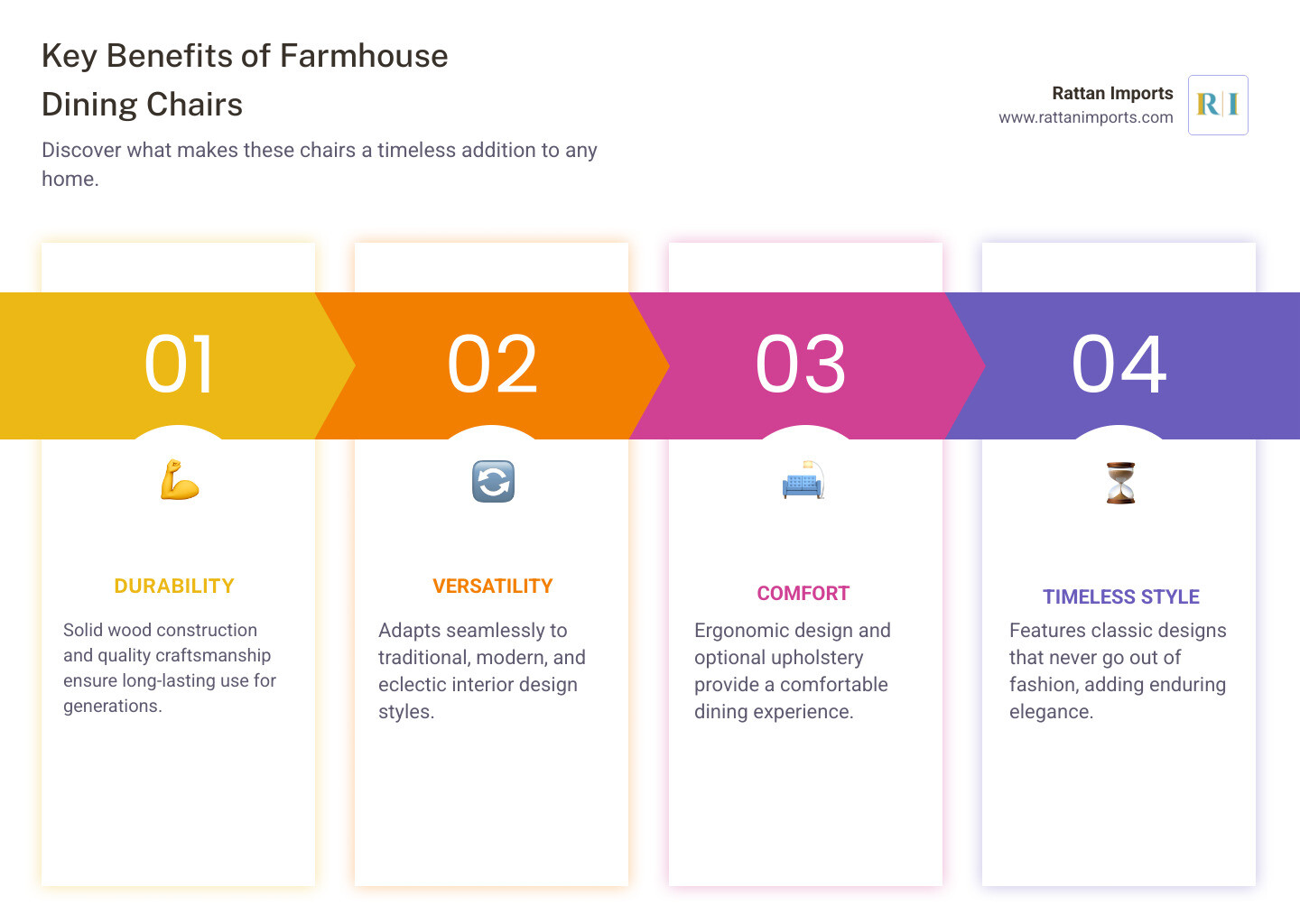 Key Benefits of Farmhouse Dining Chairs

Discover what makes these chairs a timeless addition to any home.

Rattan Imports
www.rattanimports.com

R|I

01

DURABILITY

Solid wood construction and quality craftsmanship ensure long-lasting use for generations.

02

VERSATILITY

Adapts seamlessly to traditional, modern, and eclectic interior design styles.

03

COMFORT

Ergonomic design and optional upholstery provide a comfortable dining experience.

04

TIMELESS STYLE

Features classic designs that never go out of fashion, adding enduring elegance.