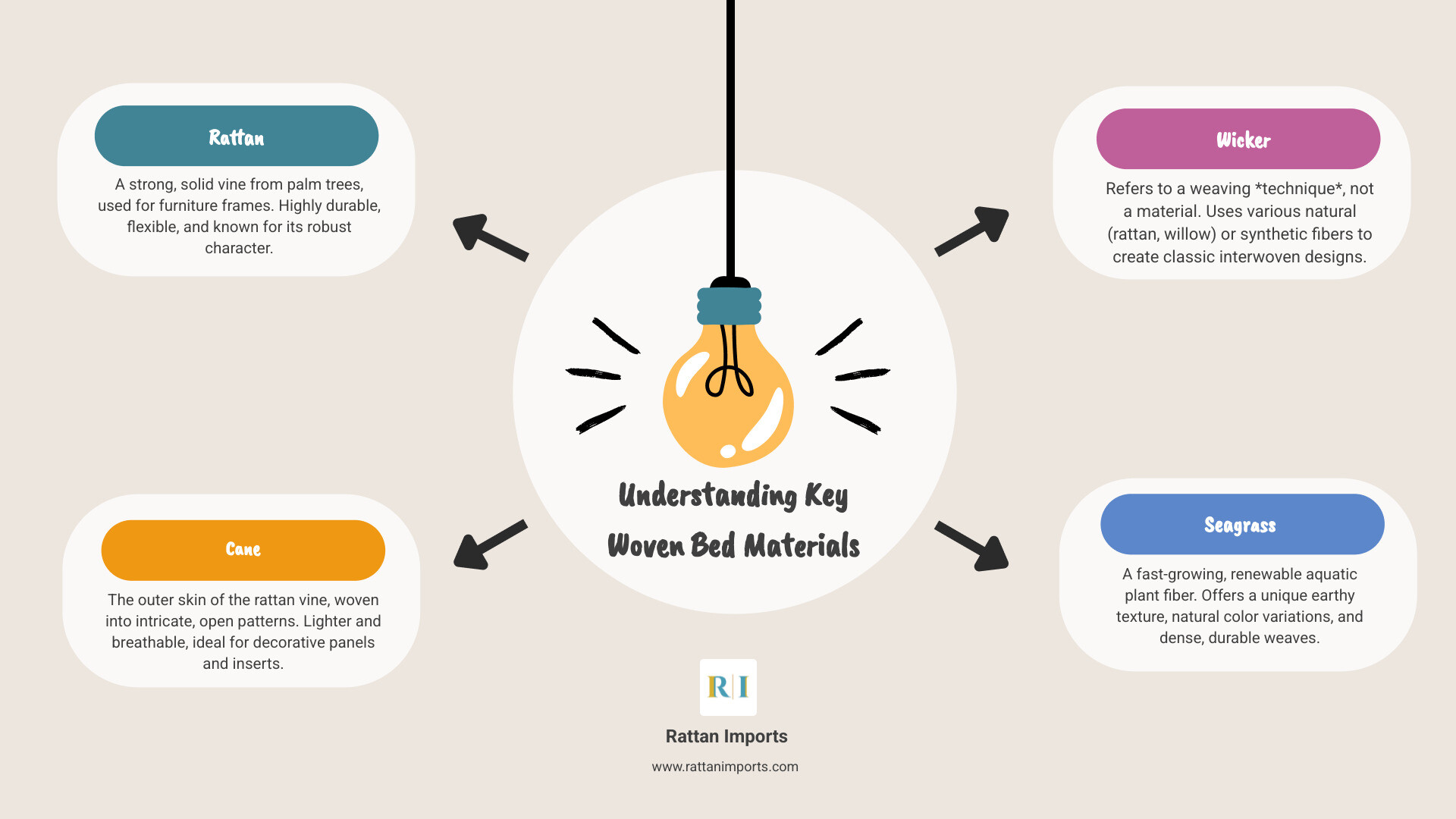 Rattan

A strong, solid vine from palm trees, used for furniture frames. Highly durable, flexible, and known for its robust character.

Wicker

Refers to a weaving *technique*, not a material. Uses various natural (rattan, willow) or synthetic fibers to create classic interwoven designs.

Understanding Key Woven Bed Materials

Cane

The outer skin of the rattan vine, woven into intricate, open patterns. Lighter and breathable, ideal for decorative panels and inserts.

Seagrass

A fast-growing, renewable aquatic plant fiber. Offers a unique earthy texture, natural color variations, and dense, durable weaves.

R|I

Rattan Imports

www.rattanimports.com