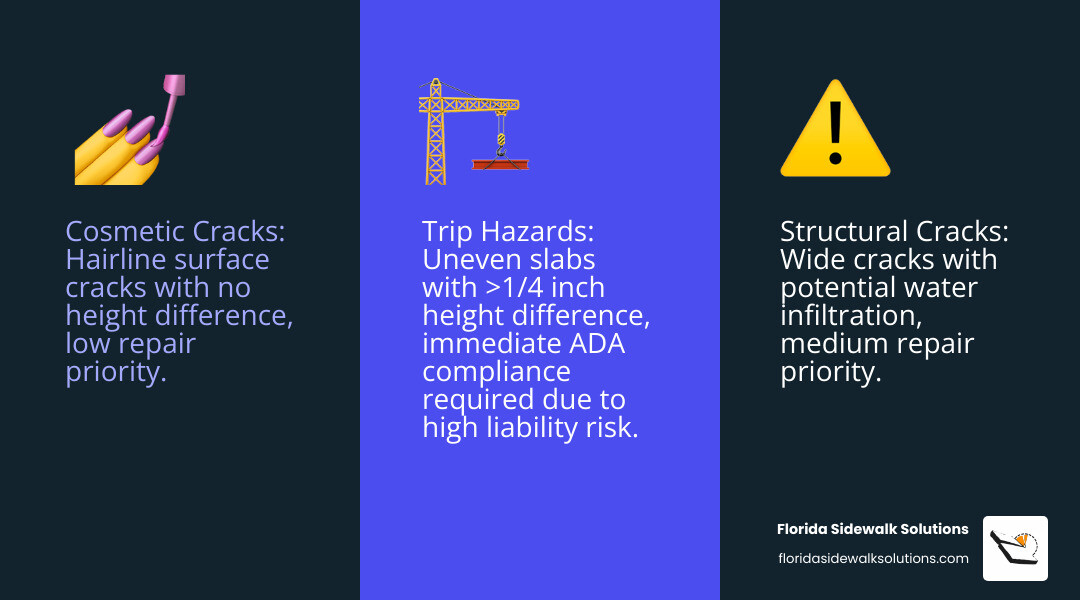 Cosmetic Cracks: Hairline surface cracks with no height difference, low repair priority.

Trip Hazards: Uneven slabs with >1/4 inch height difference, immediate ADA compliance required due to high liability risk.

Structural Cracks: Wide cracks with potential water infiltration, medium repair priority.

Florida Sidewalk Solutions
floridasidewalksolutions.com