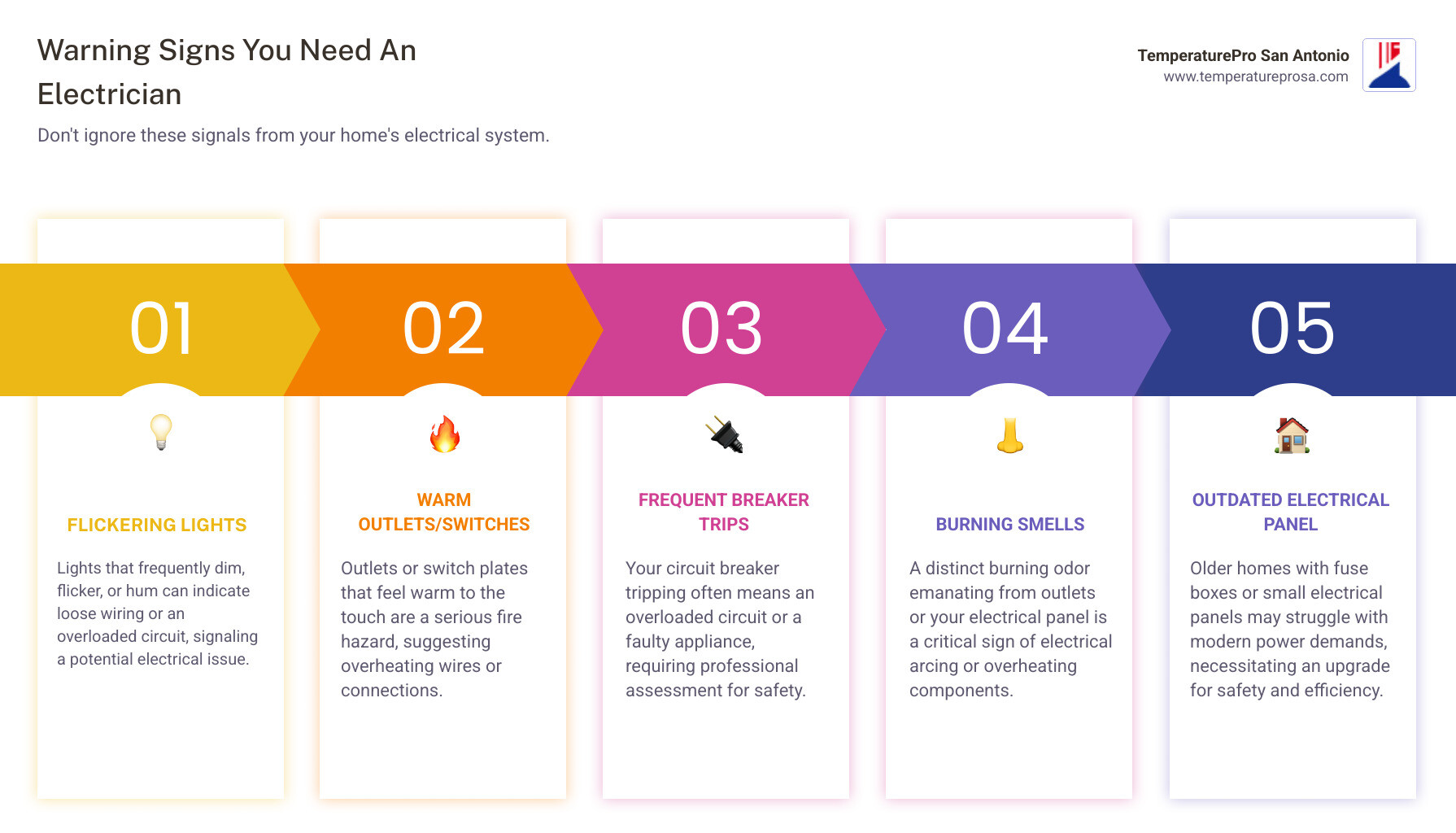 Warning Signs You Need An Electrician

Don't ignore these signals from your home's electrical system.

TemperaturePro San Antonio
www.temperatureprosa.com

01

FLICKERING LIGHTS

Lights that frequently dim, flicker, or hum can indicate loose wiring or an overloaded circuit, signaling a potential electrical issue.

02

WARM OUTLETS/SWITCHES

Outlets or switch plates that feel warm to the touch are a serious fire hazard, suggesting overheating wires or connections.

03

FREQUENT BREAKER TRIPS

Your circuit breaker tripping often means an overloaded circuit or a faulty appliance, requiring professional assessment for safety.

04

BURNING SMELLS

A distinct burning odor emanating from outlets or your electrical panel is a critical sign of electrical arcing or overheating components.

05

OUTDATED ELECTRICAL PANEL

Older homes with fuse boxes or small electrical panels may struggle with modern power demands, necessitating an upgrade for safety and efficiency.