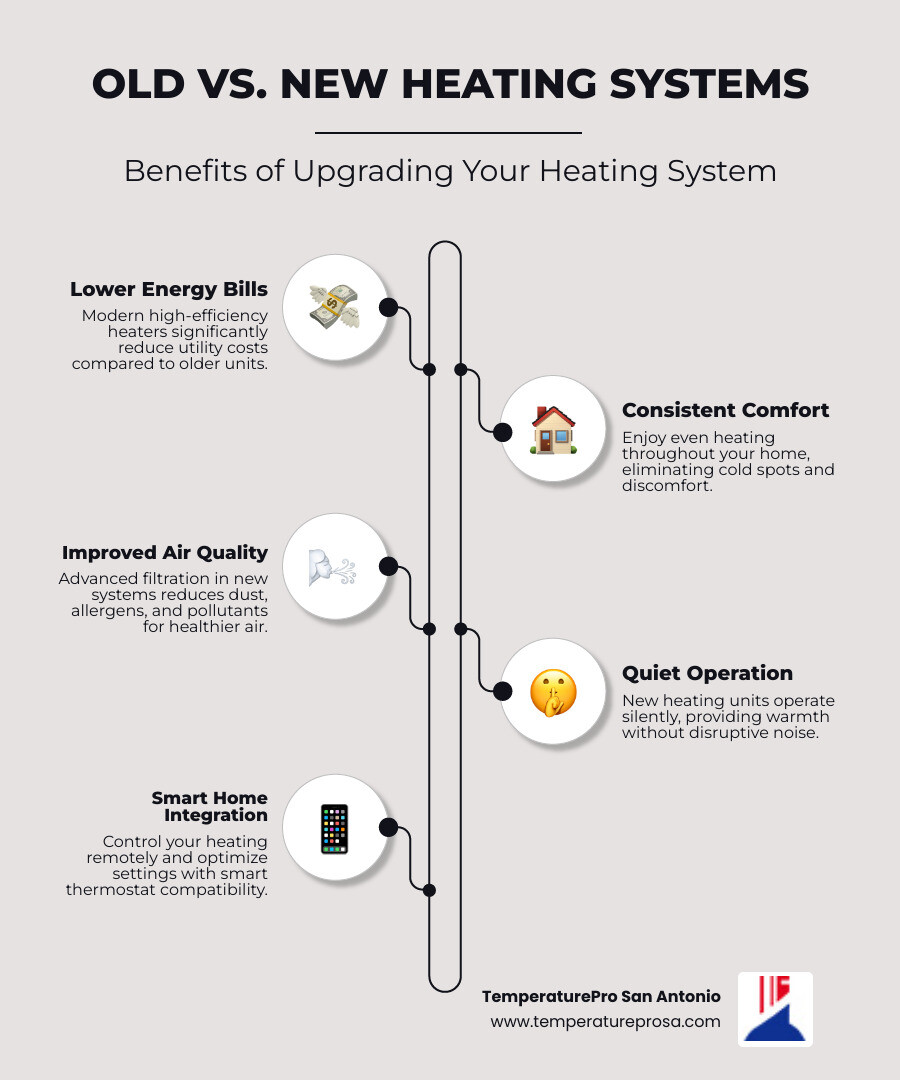 OLD VS. NEW HEATING SYSTEMS

Benefits of Upgrading Your Heating System

Lower Energy Bills
Modern high-efficiency heaters significantly reduce utility costs compared to older units.

Consistent Comfort
Enjoy even heating throughout your home, eliminating cold spots and discomfort.

Improved Air Quality
Advanced filtration in new systems reduces dust, allergens, and pollutants for healthier air.

Quiet Operation
New heating units operate silently, providing warmth without disruptive noise.

Smart Home Integration
Control your heating remotely and optimize settings with smart thermostat compatibility.

TemperaturePro San Antonio
www.temperatureprosa.com