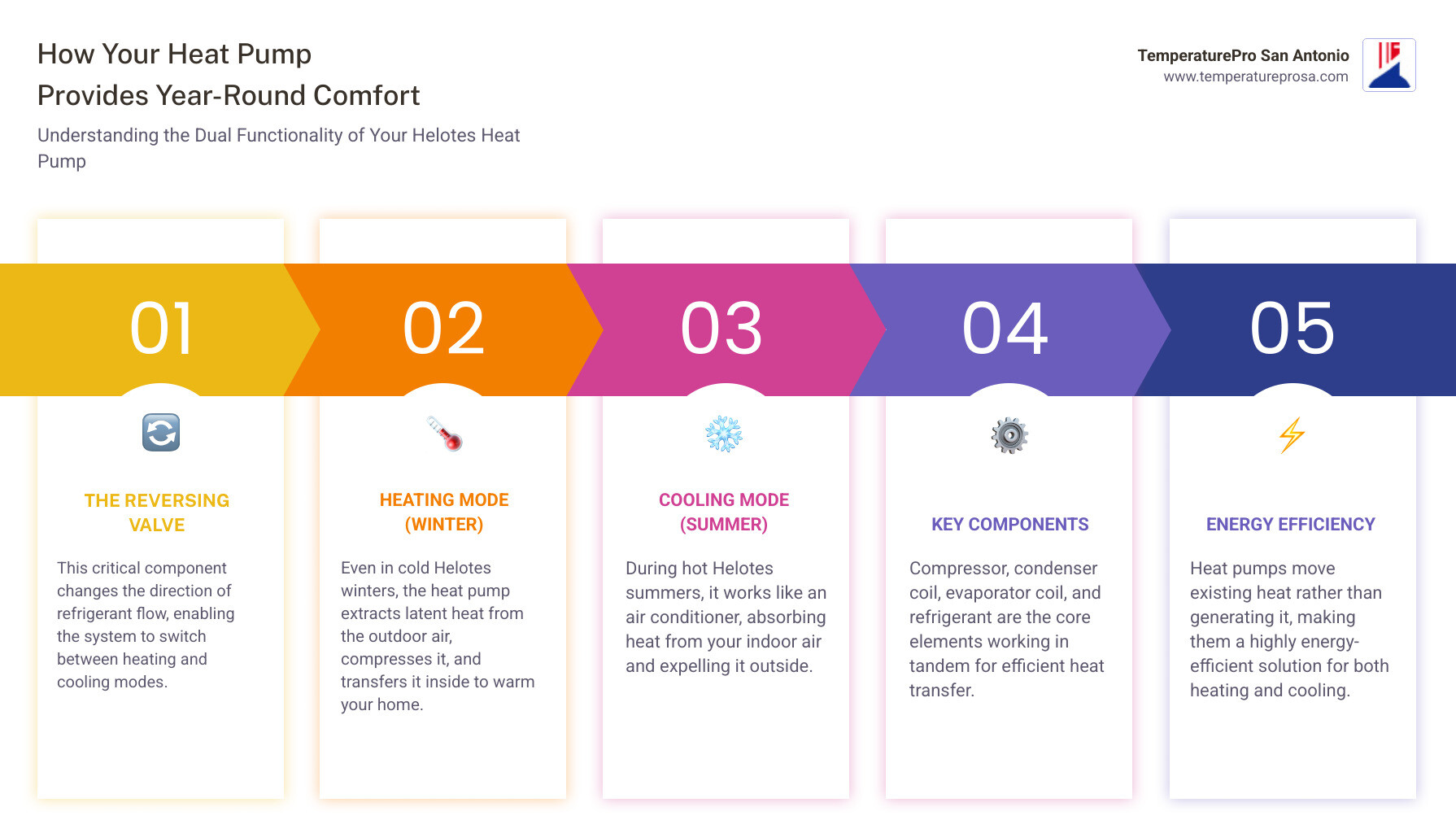 How Your Heat Pump Provides Year-Round Comfort

Understanding the Dual Functionality of Your Helotes Heat Pump

TemperaturePro San Antonio
www.temperatureprosa.com

01

THE REVERSING VALVE

This critical component changes the direction of refrigerant flow, enabling the system to switch between heating and cooling modes.

02

HEATING MODE (WINTER)

Even in cold Helotes winters, the heat pump extracts latent heat from the outdoor air, compresses it, and transfers it inside to warm your home.

03

COOLING MODE (SUMMER)

During hot Helotes summers, it works like an air conditioner, absorbing heat from your indoor air and expelling it outside.

04

KEY COMPONENTS

Compressor, condenser coil, evaporator coil, and refrigerant are the core elements working in tandem for efficient heat transfer.

05

ENERGY EFFICIENCY

Heat pumps move existing heat rather than generating it, making them a highly energy-efficient solution for both heating and cooling.