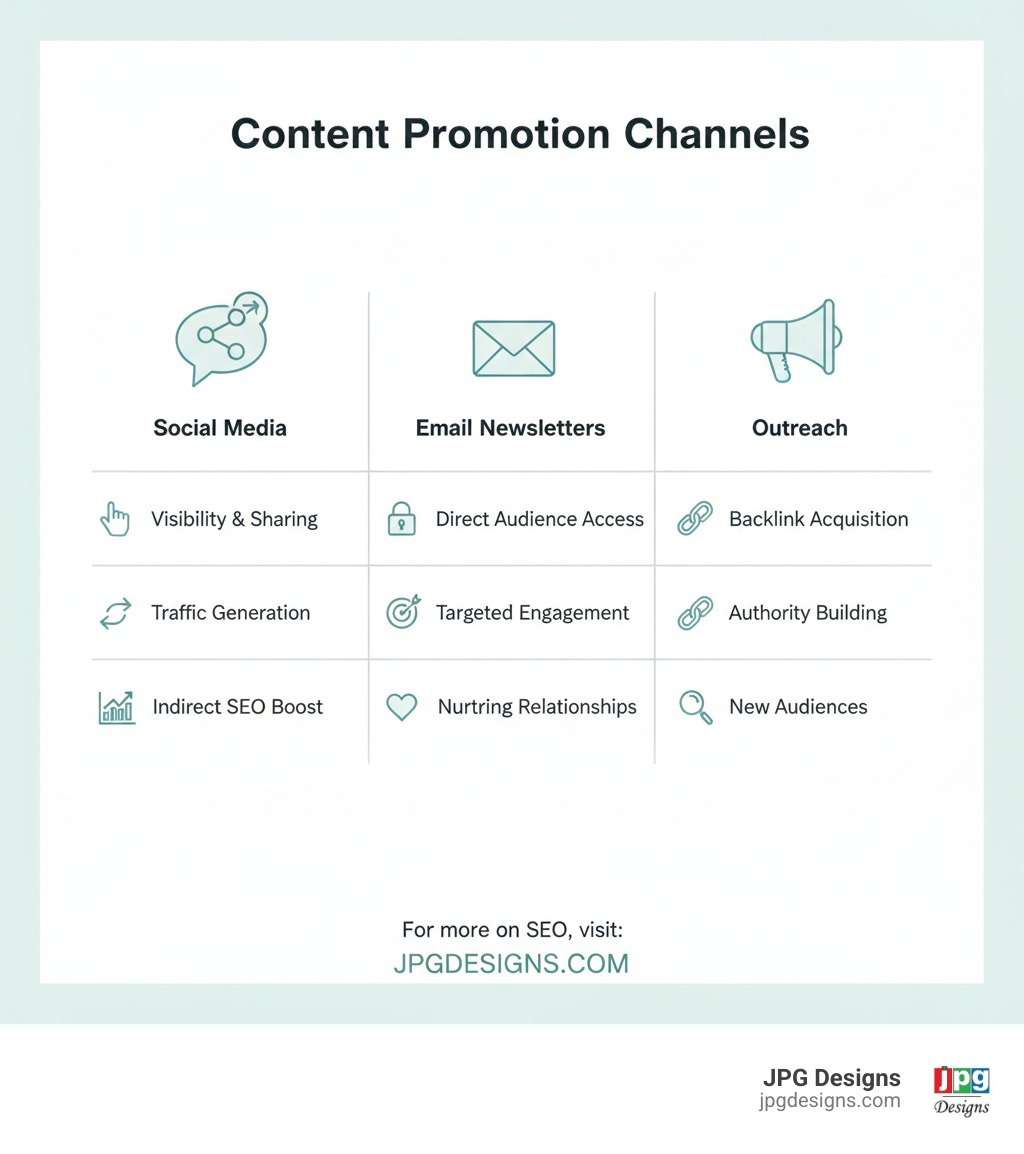 Content Promotion Channels

| Social Media | Email Newsletters | Outreach |
|---|---|---|
| Visibility & Sharing | Direct Audience Access | Backlink Acquisition |
| Traffic Generation | Targeted Engagement | Authority Building |
| Indirect SEO Boost | Nurtring Relationships | New Audiences |

For more on SEO, visit:
JPGDESIGNS.COM

JPG Designs
jpgdesigns.com

jpg
Designs