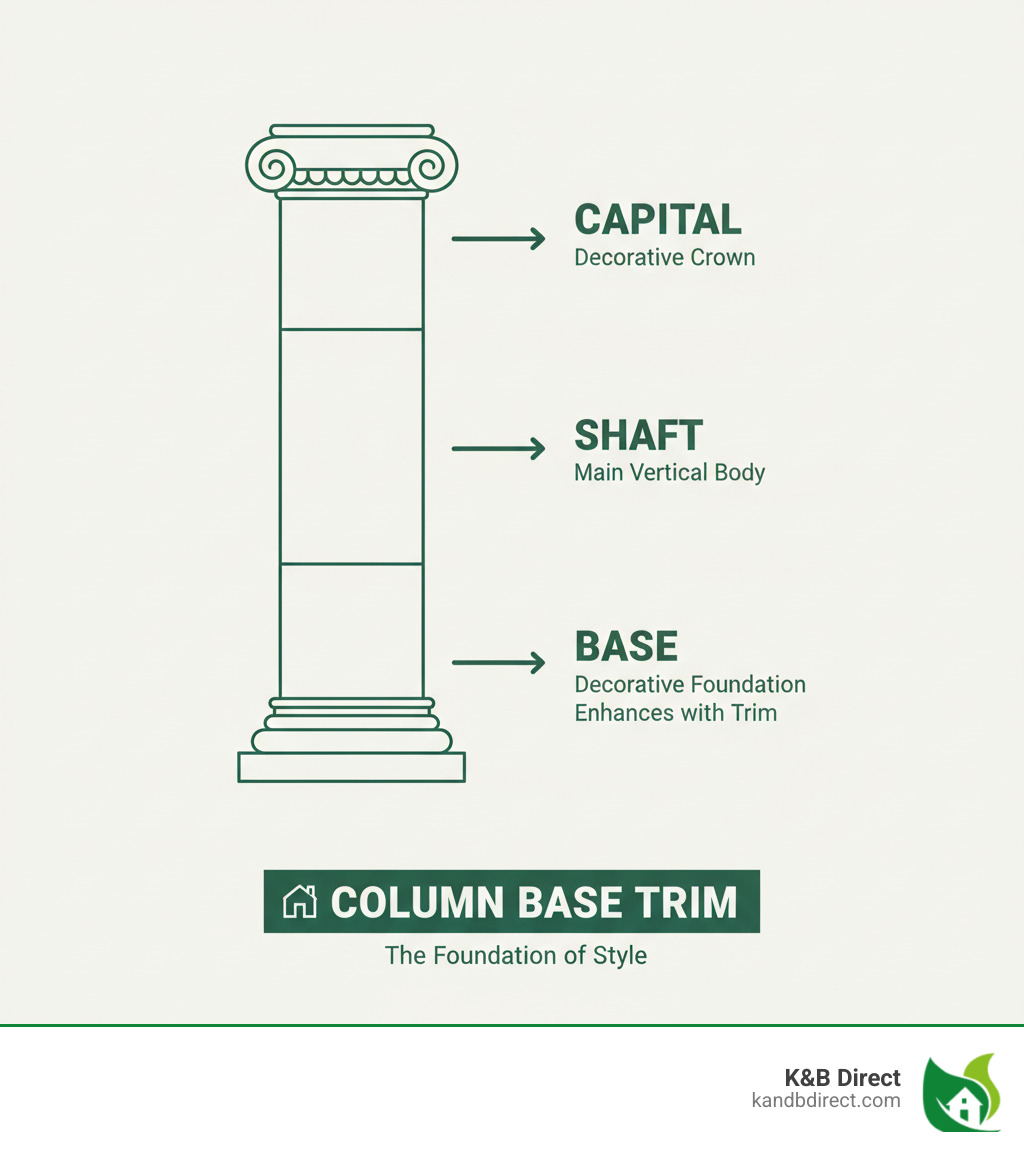 CAPITAL
Decorative Crown

SHAFT
Main Vertical Body

BASE
Decorative Foundation
Enhances with Trim

COLUMN BASE TRIM

The Foundation of Style

K&B Direct
kandbdirect.com