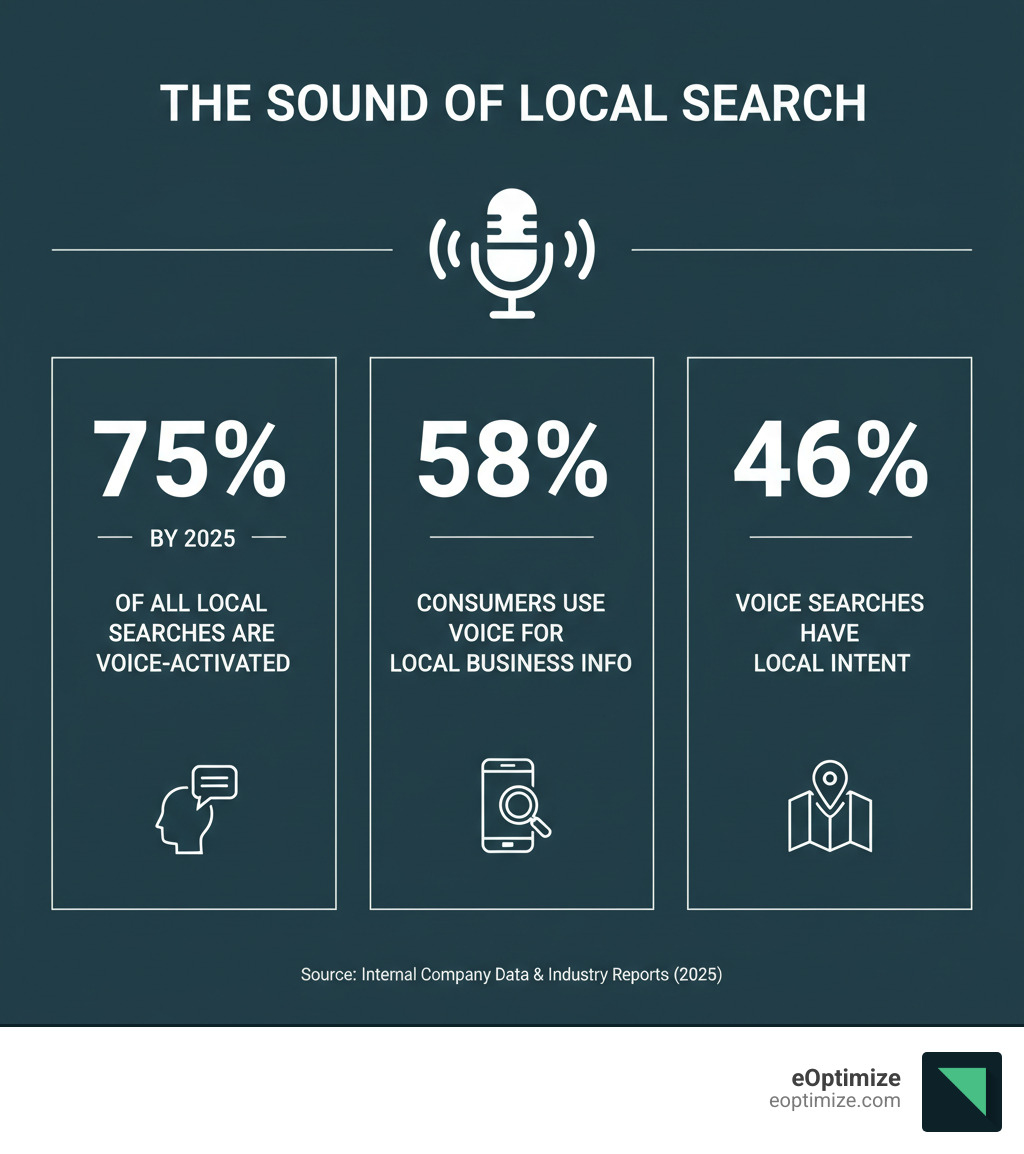 THE SOUND OF LOCAL SEARCH

75%

BY 2025

OF ALL LOCAL SEARCHES ARE VOICE-ACTIVATED

58%

CONSUMERS USE VOICE FOR LOCAL BUSINESS INFO

46%

VOICE SEARCHES HAVE LOCAL INTENT

Source: Internal Company Data & Industry Reports (2025)

eOptimize
eoptimize.com